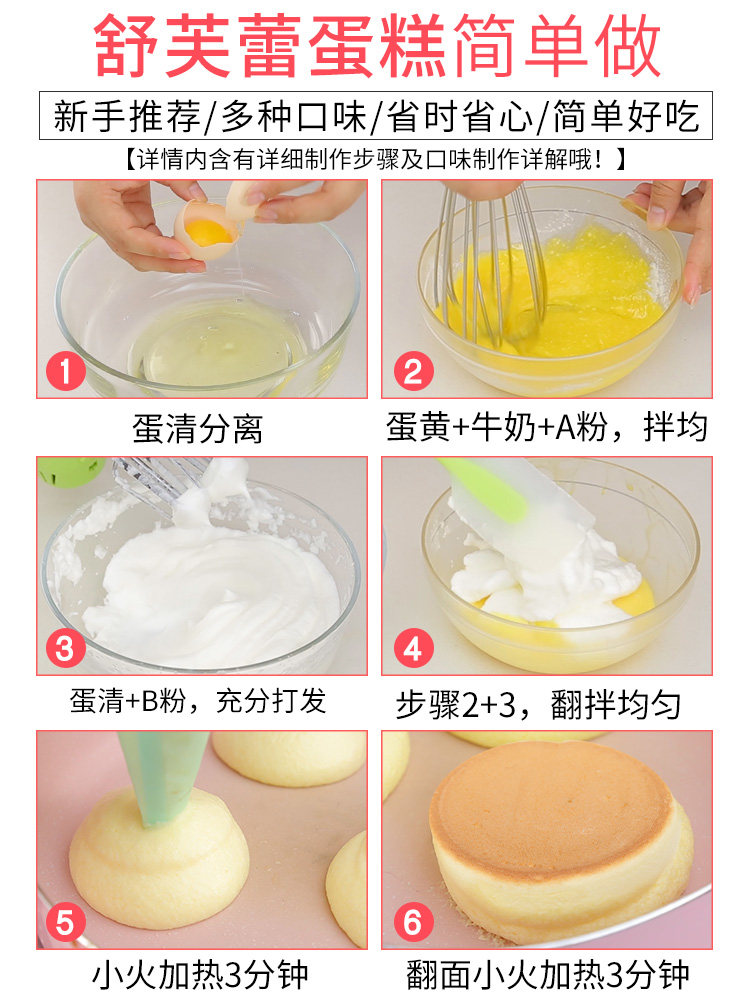 舒芙蕾蛋糕简单做

新手推荐/多种口味/省时省心/简单好吃

【详情内含有详细制作步骤及口味制作详解哦！】

1
蛋清分离

2
蛋黄+牛奶+A粉，拌均

3
蛋清+B粉，充分打发

4
步骤2+3，翻拌均匀

5
小火加热3分钟

6
翻面小火加热3分钟