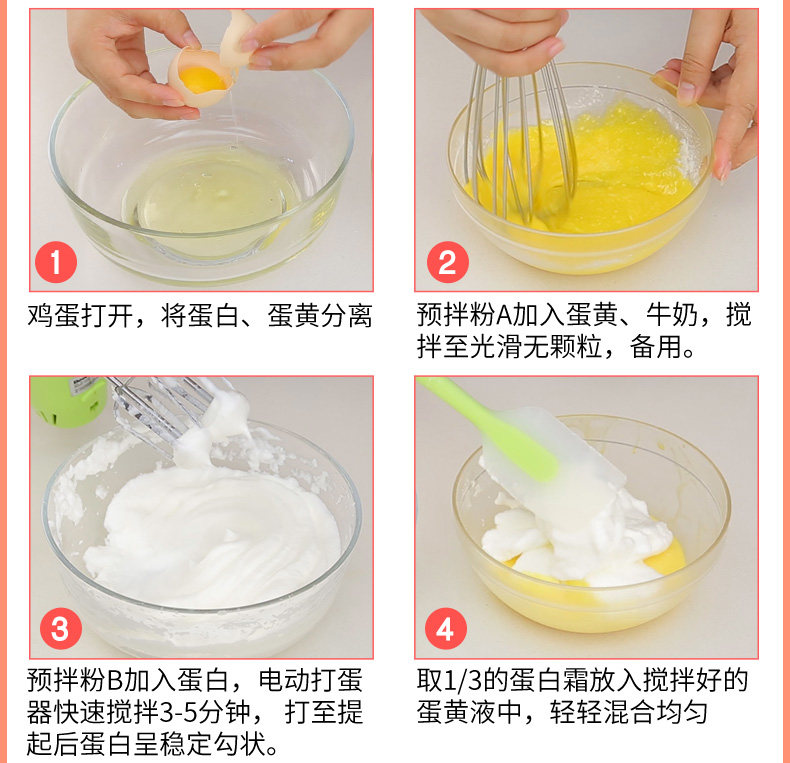 1

鸡蛋打开，将蛋白、蛋黄分离

2

预拌粉A加入蛋黄、牛奶，搅拌至光滑无颗粒，备用。

3

预拌粉B加入蛋白，电动打蛋器快速搅拌3-5分钟， 打至提起后蛋白呈稳定勾状。

4

取1/3的蛋白霜放入搅拌好的蛋黄液中，轻轻混合均匀