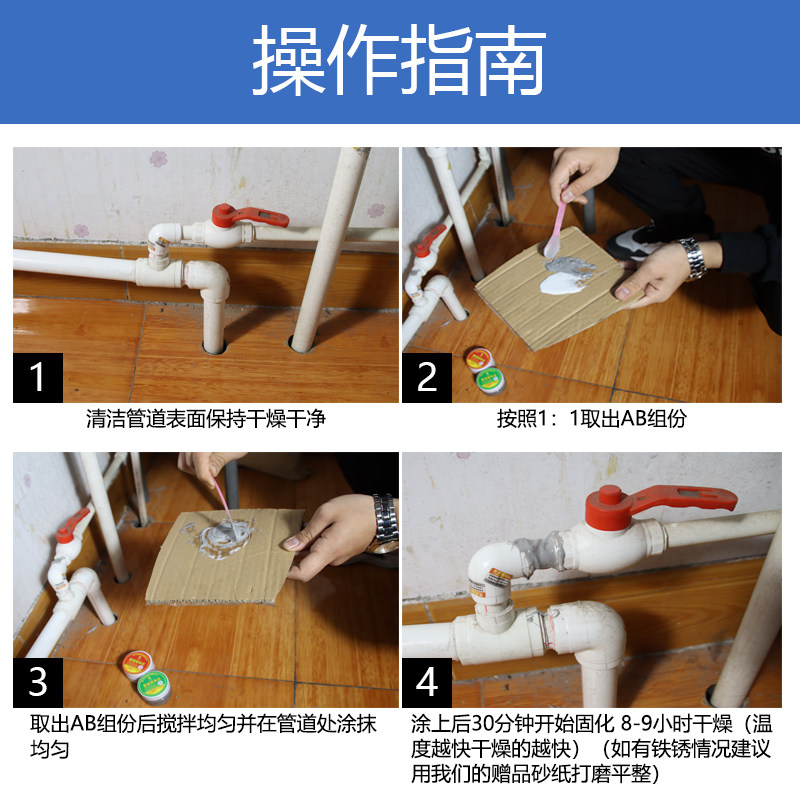 操作指南

1

清洁管道表面保持干燥干净

2

按照1：1取出AB组份

3

取出AB组份后搅拌均匀并在管道处涂抹均匀

4

涂上后30分钟开始固化 8-9小时干燥（温度越快干燥的越快）（如有铁锈情况建议用我们的赠品砂纸打磨平整）