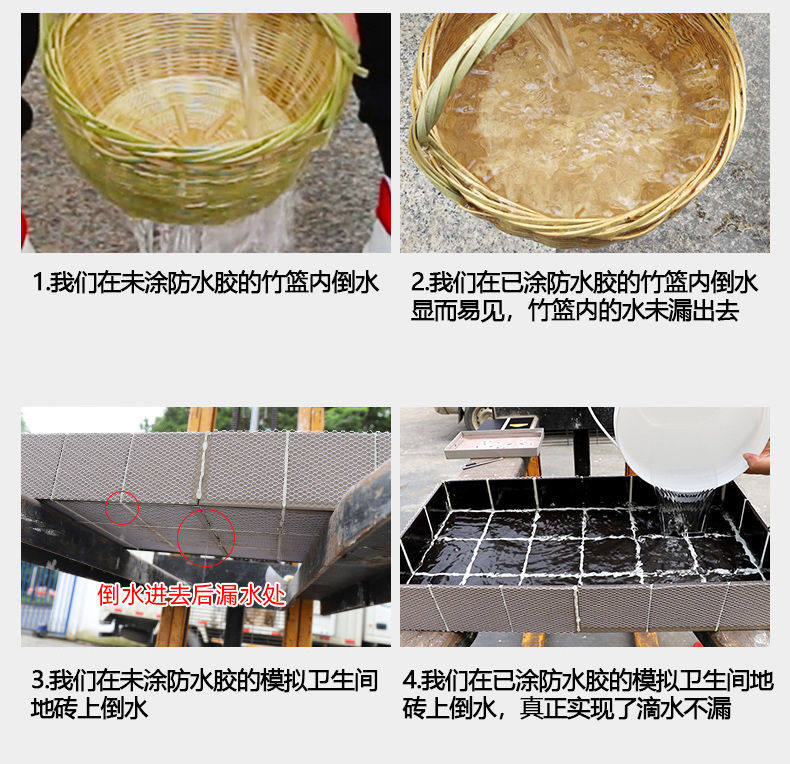 1.我们在未涂防水胶的竹篮内倒水

2.我们在已涂防水胶的竹篮内倒水显而易见，竹篮内的水未漏出去

倒水进去后漏水处

3.我们在未涂防水胶的模拟卫生间地砖上倒水

4.我们在已涂防水胶的模拟卫生间地砖上倒水，真正实现了滴水不漏