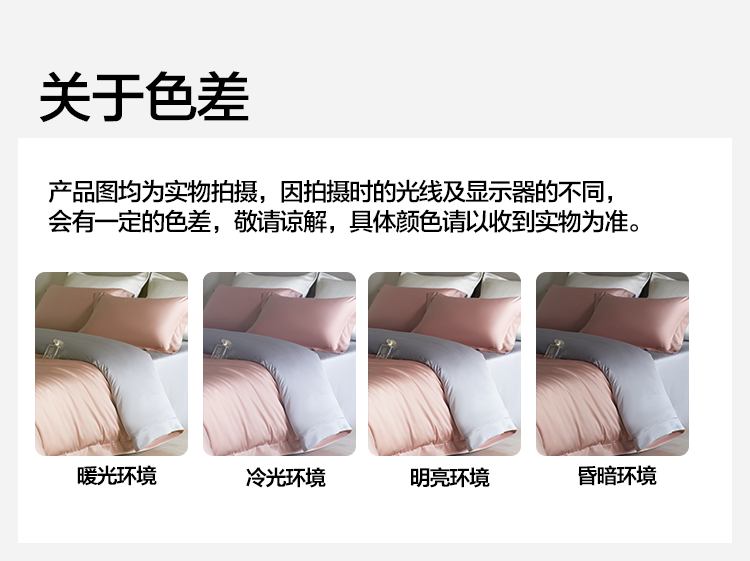 关于色差

产品图均为实物拍摄，因拍摄时的光线及显示器的不同，会有一定的色差，敬请谅解，具体颜色请以收到实物为准。

暖光环境

冷光环境

明亮环境

昏暗环境