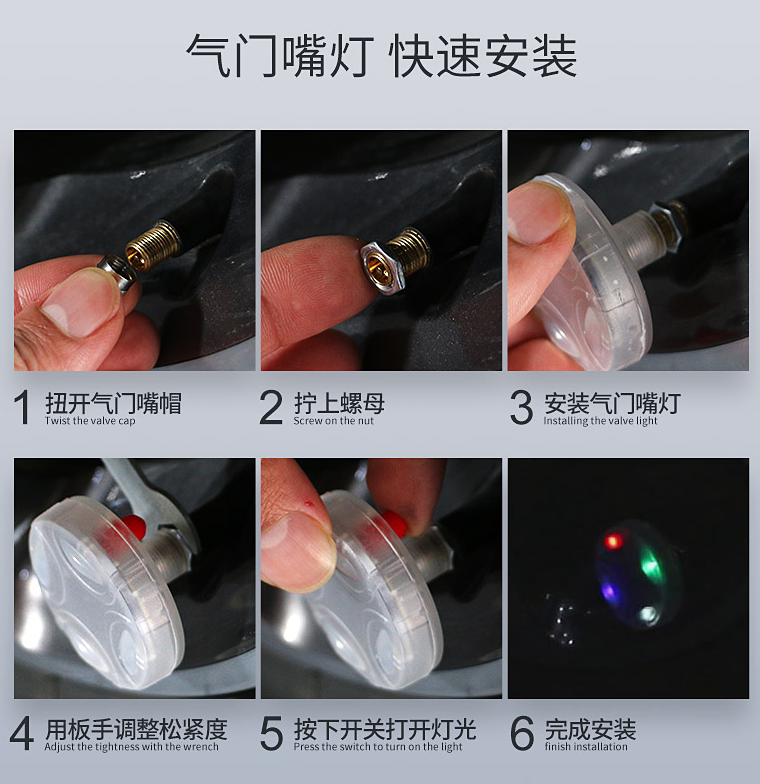 气门嘴灯 快速安装

1 扭开气门嘴帽
Twist the valve cap

2 拧上螺母
Screw on the nut

3 安装气门嘴灯
Installing the valve light

4 用板手调整松紧度
Adjust the tightness with the wrench

5 按下开关打开灯光
Press the switch to turn on the light

6 完成安装
finish installation