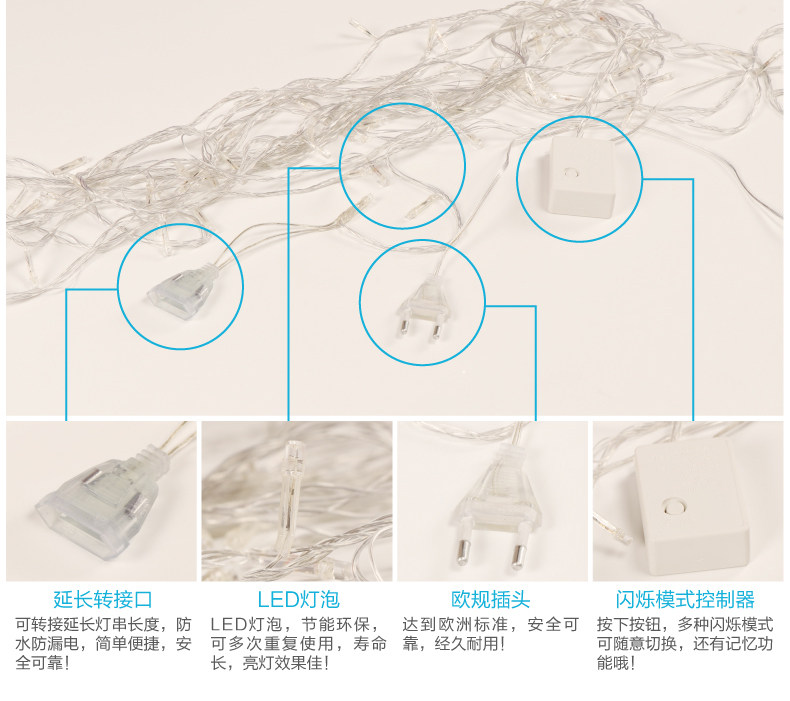 延长转接口

可转接延长灯串长度，防水防漏电，简单便捷，安全可靠！

LED灯泡

LED灯泡，节能环保，可多次重复使用，寿命长，亮灯效果佳！

欧规插头

达到欧洲标准，安全可靠，经久耐用！

闪烁模式控制器

按下按钮，多种闪烁模式可随意切换，还有记忆功能哦！