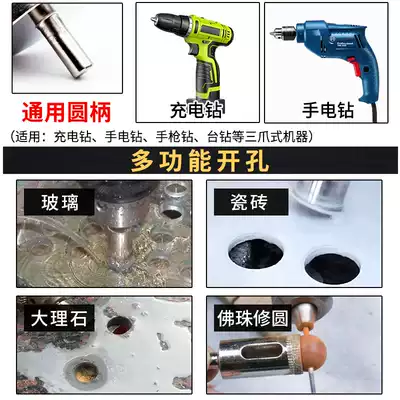 通用圆柄

充电钻

手电钻

（适用：充电钻、手电钻、手枪钻、台钻等三爪式机器）

多功能开孔

玻璃

瓷砖

大理石

佛珠修圆