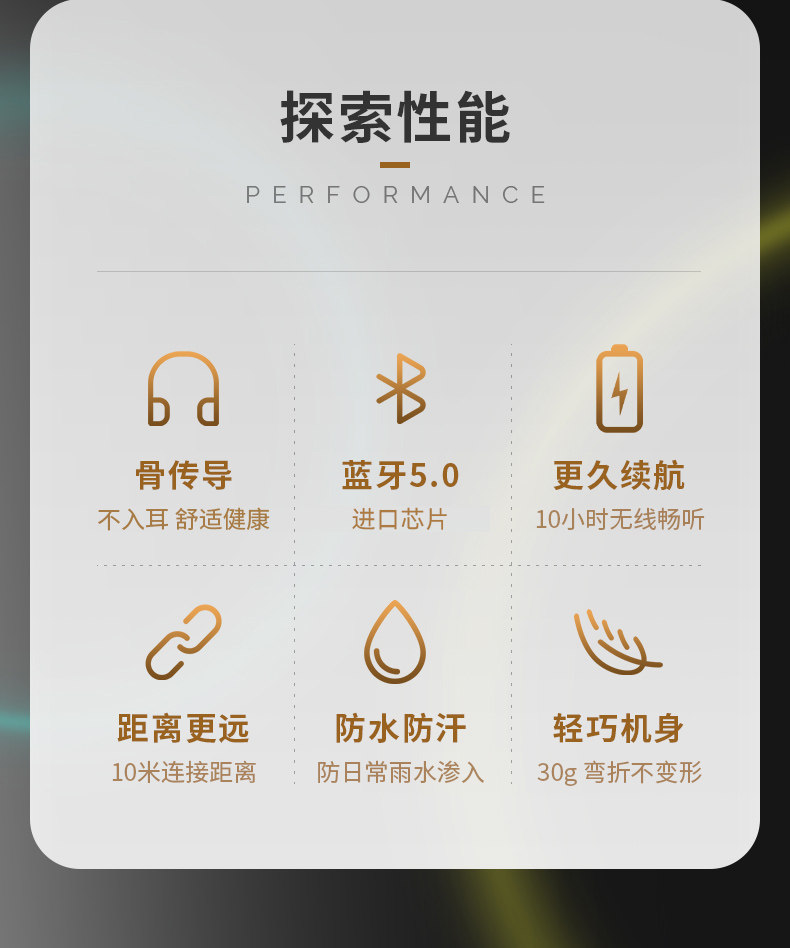 探索性能

PERFORMANCE

骨传导
不入耳 舒适健康

蓝牙5.0
进口芯片

更久续航
10小时无线畅听

距离更远
10米连接距离

防水防汗
防日常雨水渗入

轻巧机身
30g 弯折不变形