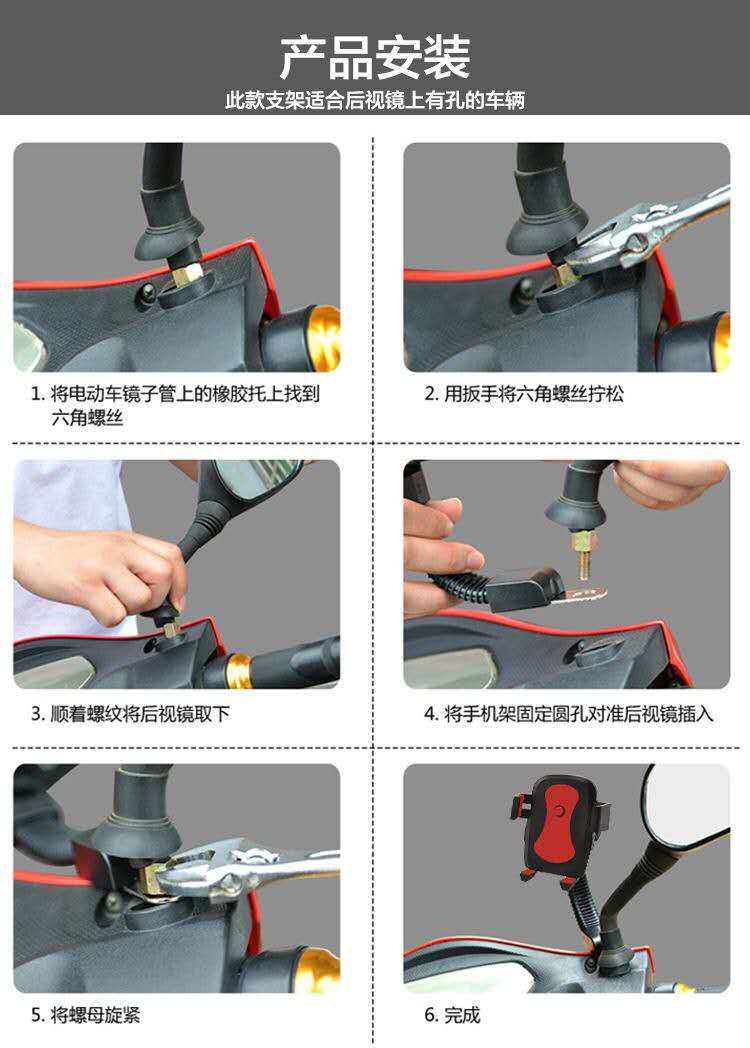 产品安装

此款支架适合后视镜上有孔的车辆

1. 将电动车镜子管上的橡胶托上找到六角螺丝

2. 用扳手将六角螺丝拧松

3. 顺着螺纹将后视镜取下

4. 将手机架固定圆孔对准后视镜插入

5. 将螺母旋紧

6. 完成