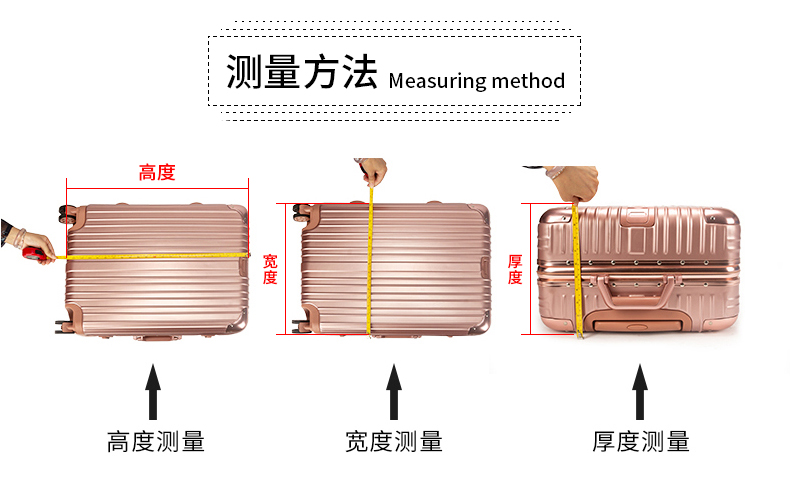 测量方法 Measuring method

高度

宽度

厚度

高度测量

宽度测量

厚度测量