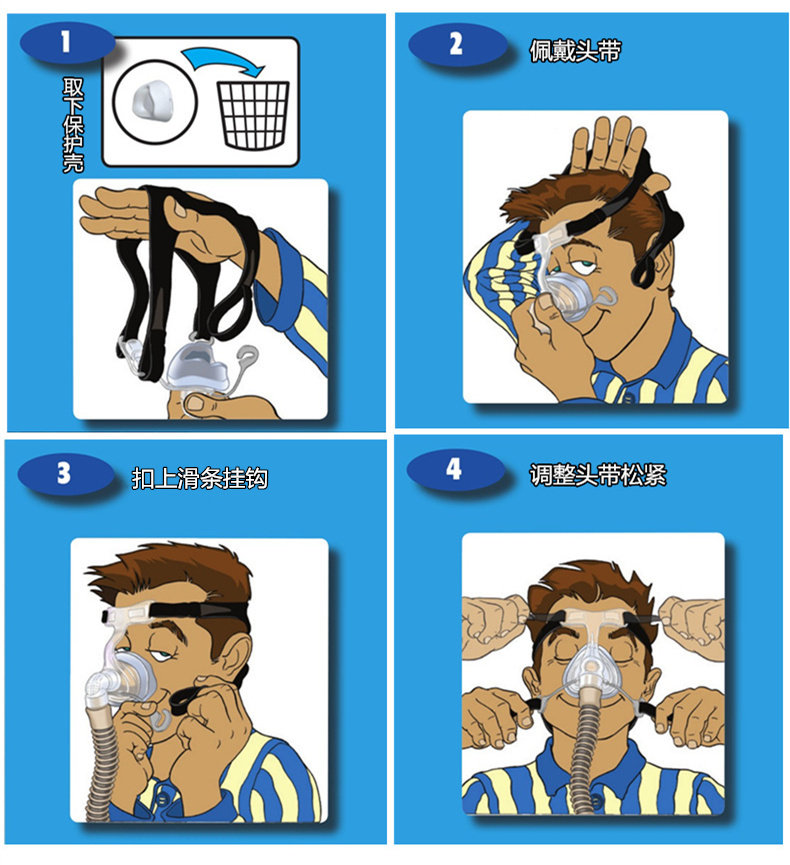 1
取下保护壳

2
佩戴头带

3
扣上滑条挂钩

4
调整头带松紧