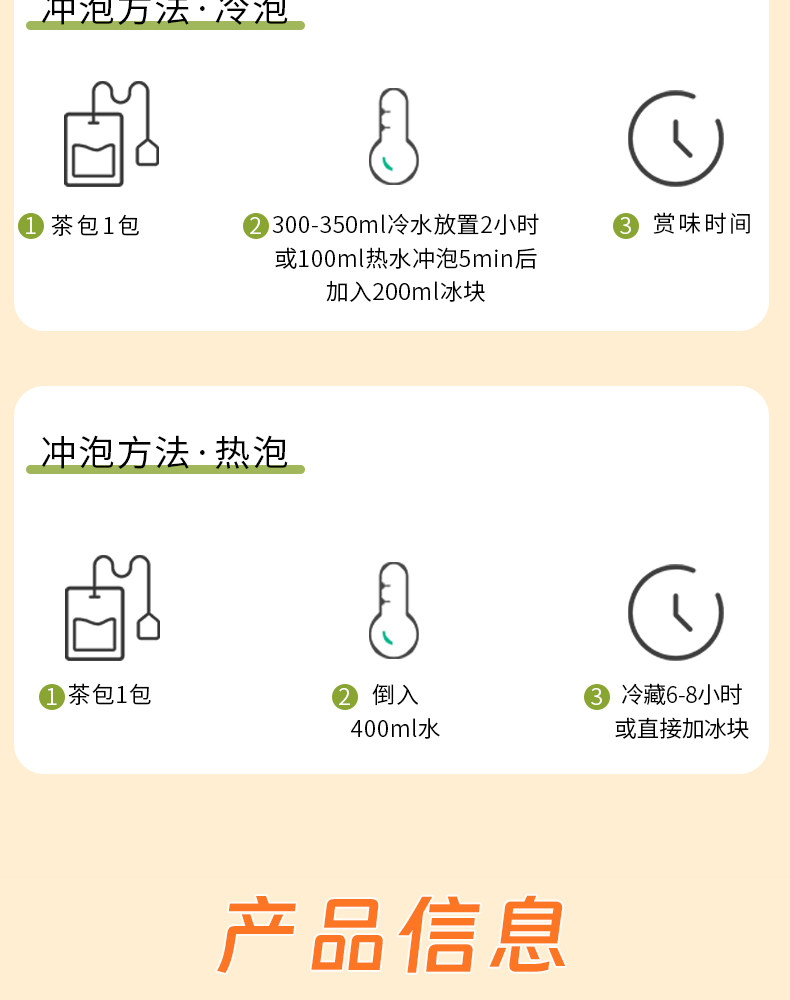 冲泡方法·冷泡

1 茶包1包

2 300-350ml冷水放置2小时
或100ml热水冲泡5min后
加入200ml冰块

3 赏味时间

冲泡方法·热泡

1 茶包1包

2 倒入
400ml水

3 冷藏6-8小时
或直接加冰块

产品信息