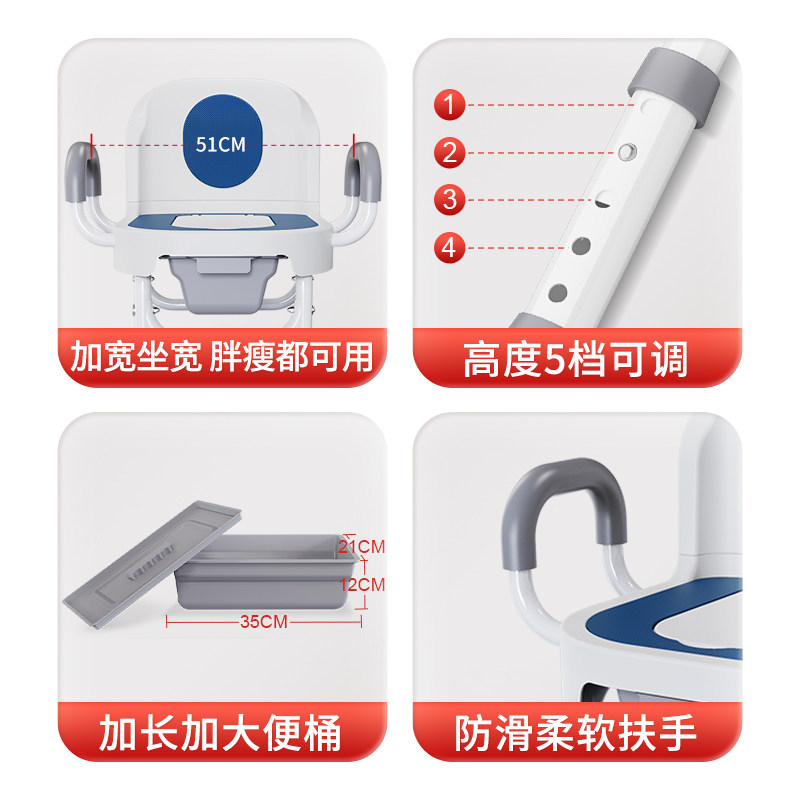 51CM

加宽坐宽 胖瘦都可用

1
2
3
4

高度5档可调

21CM
12CM
35CM

加长加大便桶

防滑柔软扶手