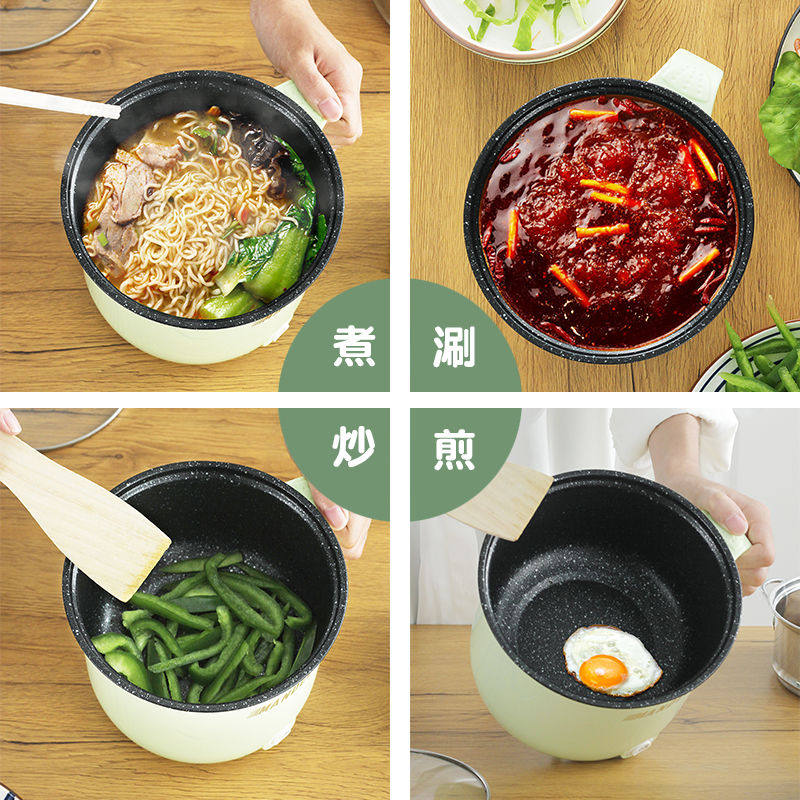 煮

涮

炒

煎