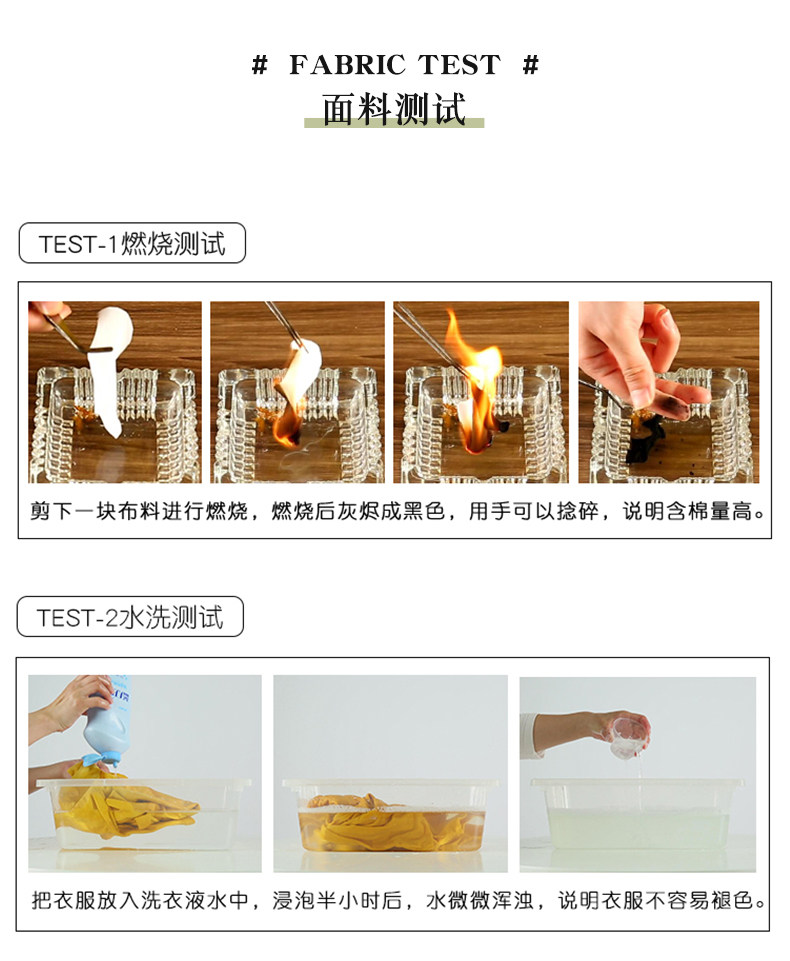 # FABRIC TEST #
面料测试

TEST-1燃烧测试

剪下一块布料进行燃烧，燃烧后灰烬成黑色，用手可以捻碎，说明含棉量高。

TEST-2水洗测试

把衣服放入洗衣液水中，浸泡半小时后，水微微浑浊，说明衣服不容易褪色。