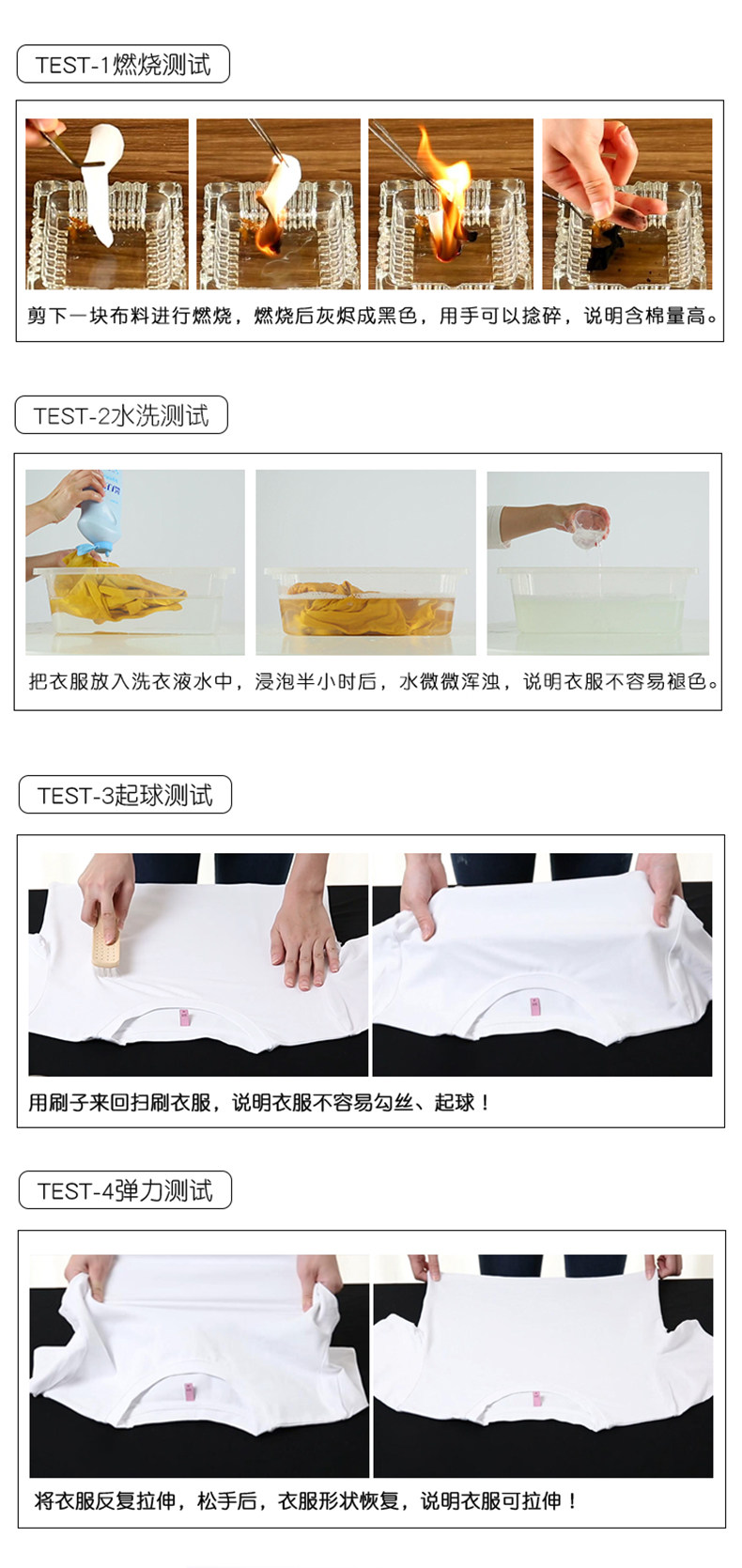 TEST-1燃烧测试

剪下一块布料进行燃烧，燃烧后灰烬成黑色，用手可以捻碎，说明含棉量高。

TEST-2水洗测试

把衣服放入洗衣液水中，浸泡半小时后，水微微浑浊，说明衣服不容易褪色。

TEST-3起球测试

用刷子来回扫刷衣服，说明衣服不容易勾丝、起球！

TEST-4弹力测试

将衣服反复拉伸，松手后，衣服形状恢复，说明衣服可拉伸！