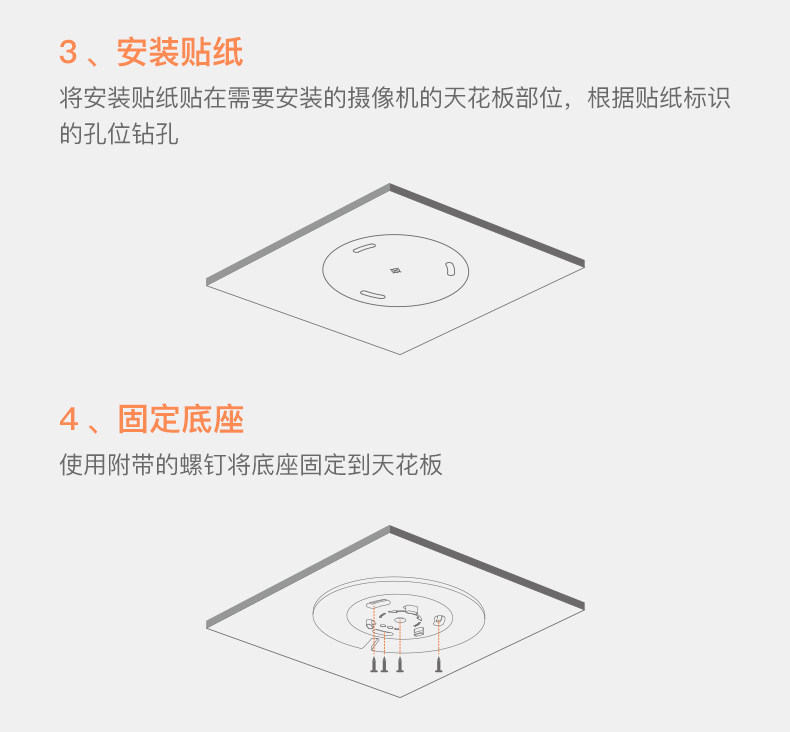 3 、安装贴纸

将安装贴纸贴在需要安装的摄像机的天花板部位，根据贴纸标识的孔位钻孔

4 、固定底座

使用附带的螺钉将底座固定到天花板