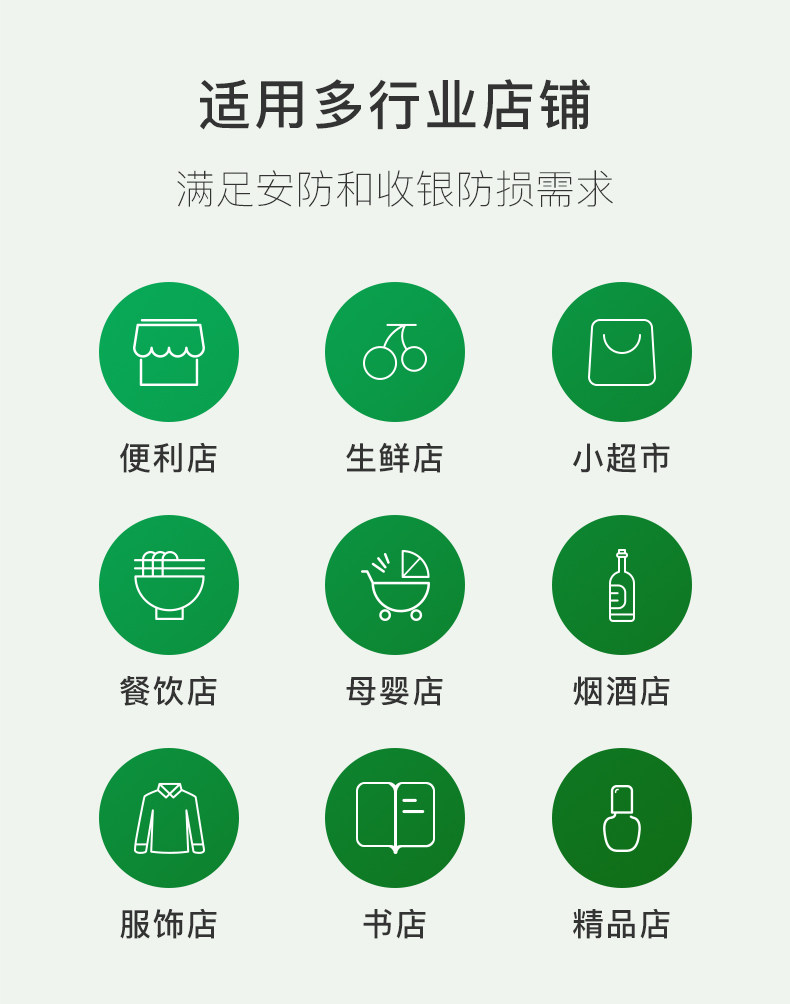 适用多行业店铺

满足安防和收银防损需求

便利店

生鲜店

小超市

餐饮店

母婴店

烟酒店

服饰店

书店

精品店