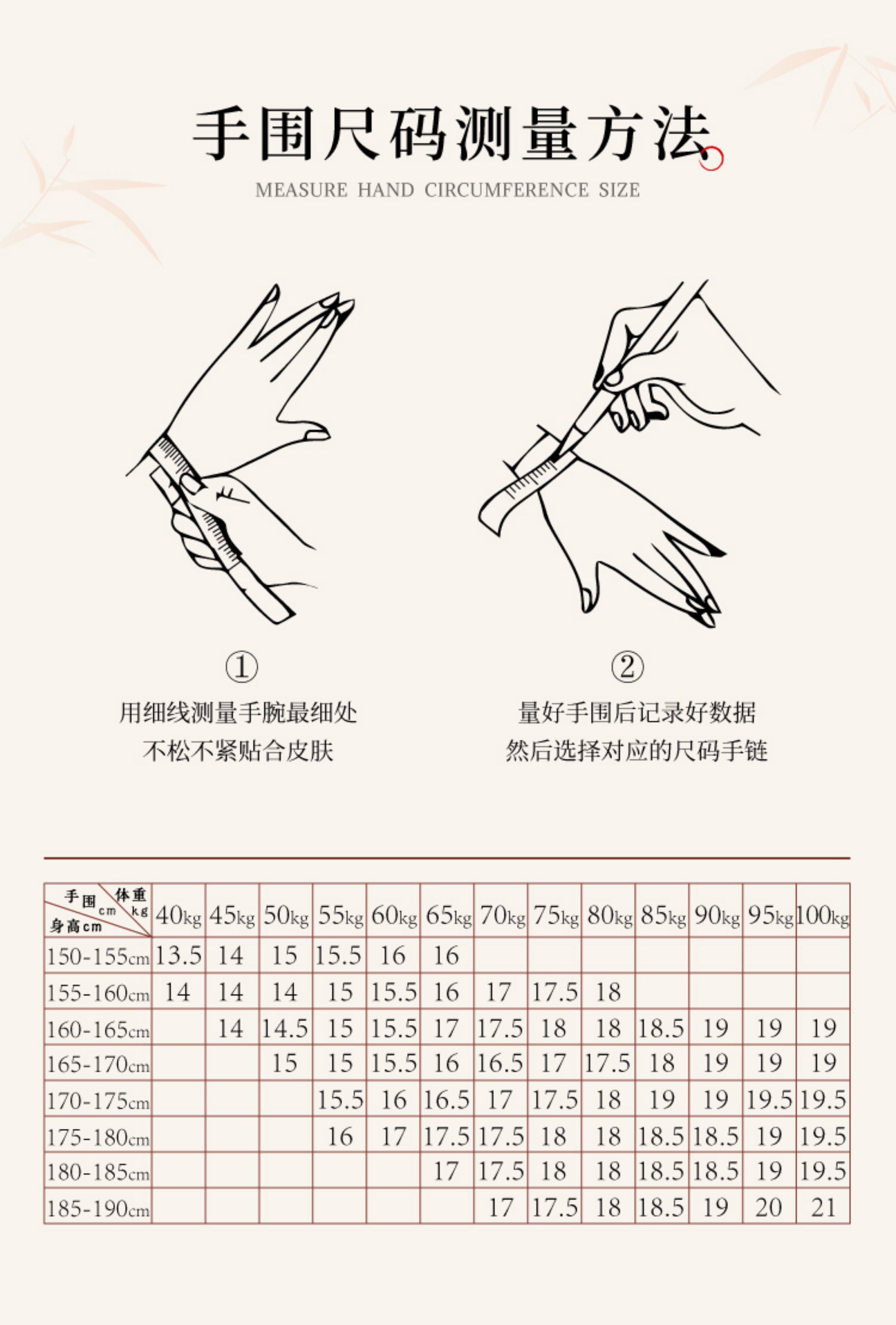 手围尺码测量方法

MEASURE HAND CIRCUMFERENCE SIZE

①
用细线测量手腕最细处
不松不紧贴合皮肤

②
量好手围后记录好数据
然后选择对应的尺码手链

| 手围cm 体重kg 身高cm | 40kg | 45kg | 50kg | 55kg | 60kg | 65kg | 70kg | 75kg | 80kg | 85kg | 90kg | 95kg | 100kg |
|---|---|---|---|---|---|---|---|---|---|---|---|---|---|
| 150-155cm | 13.5 | 14 | 15 | 15.5 | 16 | 16 | | | | | | | |
| 155-160cm | 14 | 14 | 14 | 15 | 15.5 | 16 | 17 | 17.5 | 18 | | | | |
| 160-165cm | | 14 | 14.5 | 15 | 15.5 | 17 | 17.5 | 18 | 18 | 18.5 | 19 | 19 | 19 |
| 165-170cm | | | 15 | 15 | 15.5 | 16 | 16.5 | 17 | 17.5 | 18 | 19 | 19 | 19 |
| 170-175cm | | | | 15.5 | 16 | 16.5 | 17 | 17.5 | 18 | 19 | 19 | 19.5 | 19.5 |
| 175-180cm | | | | 16 | 17 | 17.5 | 17.5 | 18 | 18 | 18.5 | 18.5 | 19 | 19.5 |
| 180-185cm | | | | | | 17 | 17.5 | 18 | 18 | 18.5 | 18.5 | 19 | 19.5 |
| 185-190cm | | | | | | | 17 | 17.5 | 18 | 18.5 | 19 | 20 | 21 |