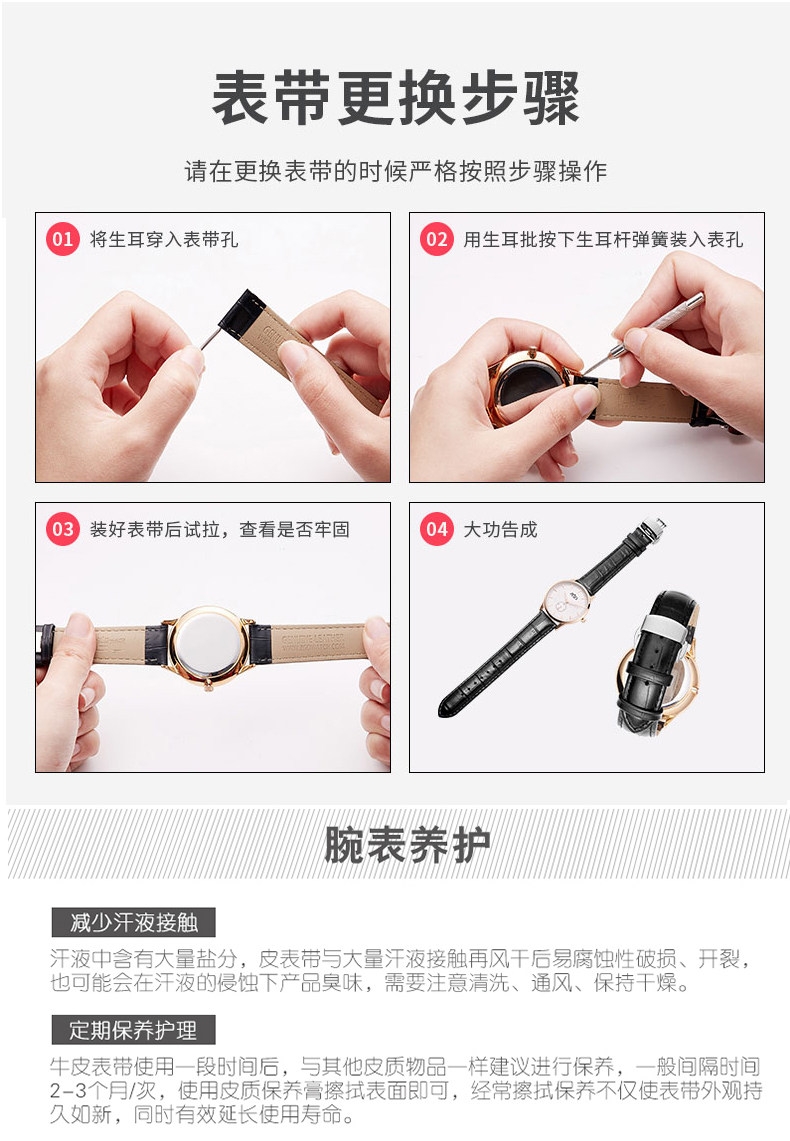 表带更换步骤

请在更换表带的时候严格按照步骤操作

01 将生耳穿入表带孔

02 用生耳批按下生耳杆弹簧装入表孔

03 装好表带后试拉，查看是否牢固

04 大功告成

腕表养护

减少汗液接触

汗液中含有大量盐分，皮表带与大量汗液接触再风干后易腐蚀性破损、开裂，也可能会在汗液的侵蚀下产品臭味，需要注意清洗、通风、保持干燥。

定期保养护理

牛皮表带使用一段时间后，与其他皮质物品一样建议进行保养，一般间隔时间2-3个月/次，使用皮质保养膏擦拭表面即可，经常擦拭保养不仅使表带外观持久如新，同时有效延长使用寿命。