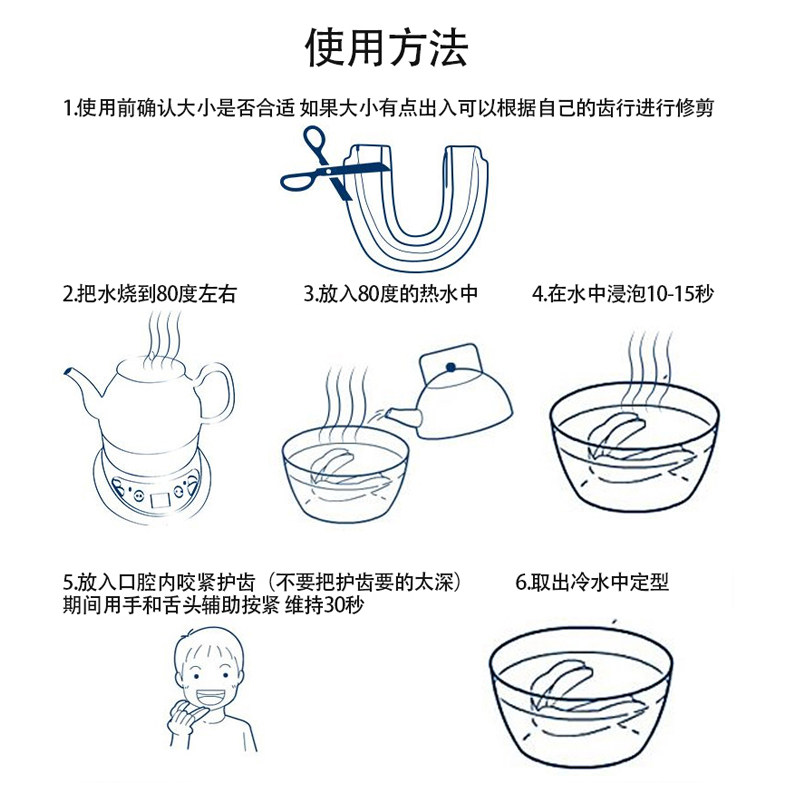 使用方法

1.使用前确认大小是否合适 如果大小有点出入可以根据自己的齿行进行修剪

2.把水烧到80度左右

3.放入80度的热水中

4.在水中浸泡10-15秒

5.放入口腔内咬紧护齿（不要把护齿要的太深）期间用手和舌头辅助按紧 维持30秒

6.取出冷水中定型