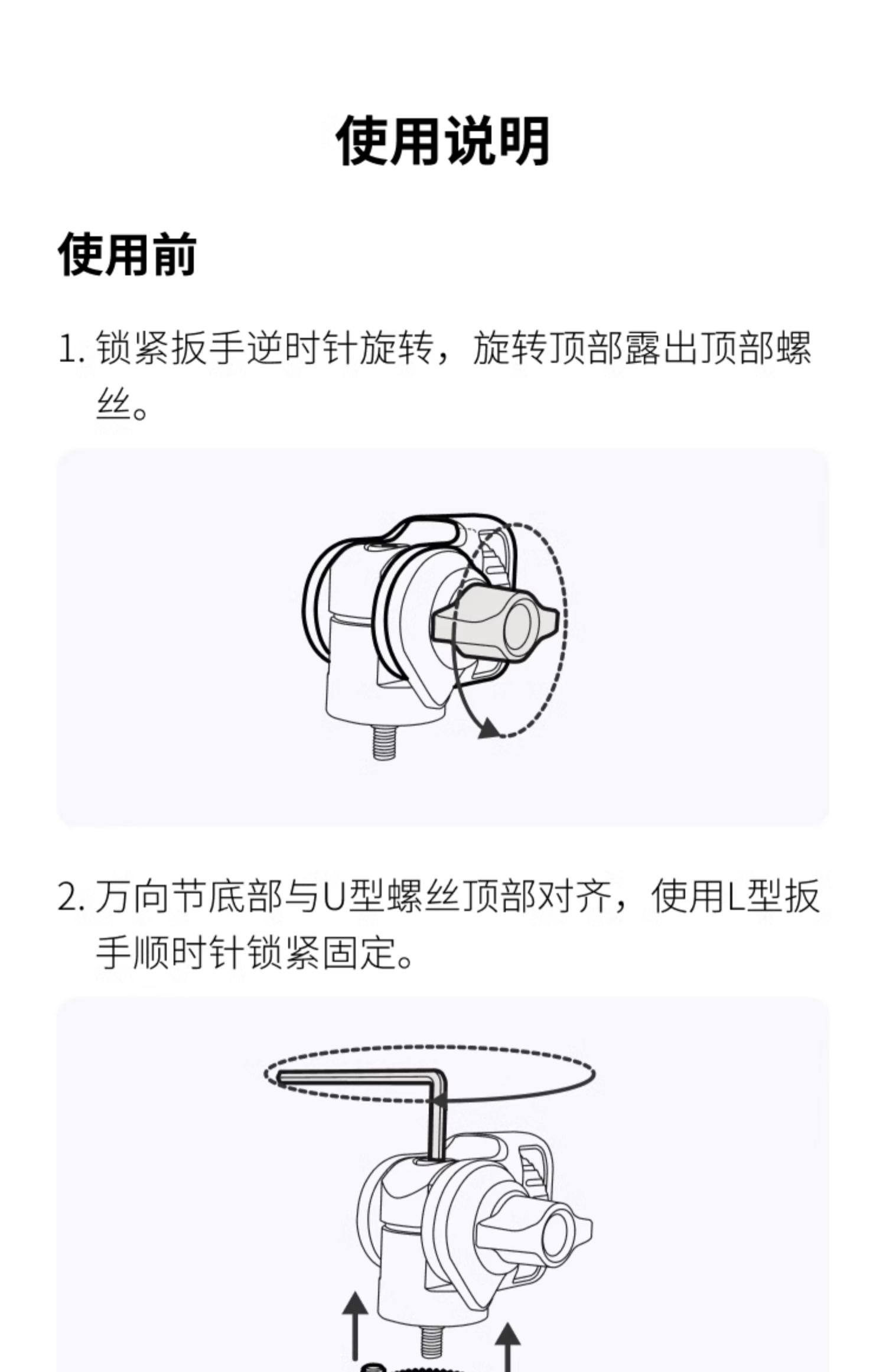 使用说明

使用前

1. 锁紧扳手逆时针旋转，旋转顶部露出顶部螺丝。

2. 万向节底部与U型螺丝顶部对齐，使用L型扳手顺时针锁紧固定。