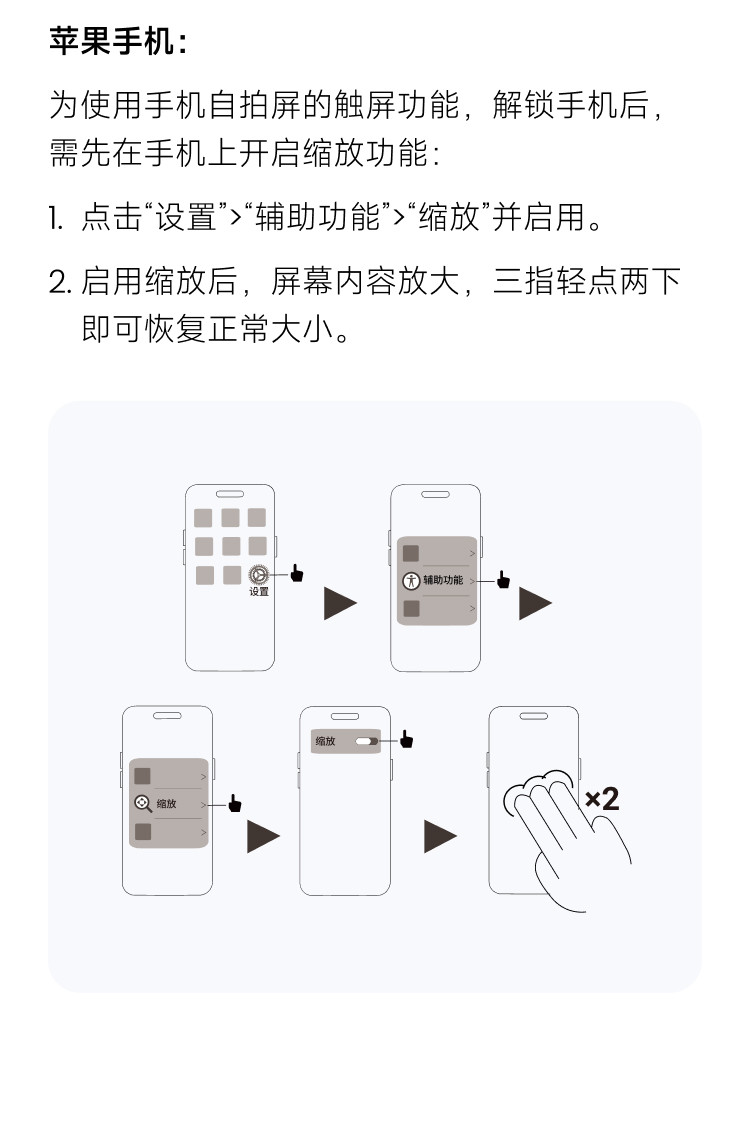 苹果手机：

为使用手机自拍屏的触屏功能，解锁手机后，需先在手机上开启缩放功能：

1. 点击“设置”>“辅助功能”>“缩放”并启用。

2. 启用缩放后，屏幕内容放大，三指轻点两下即可恢复正常大小。

设置

辅助功能

缩放

缩放

×2