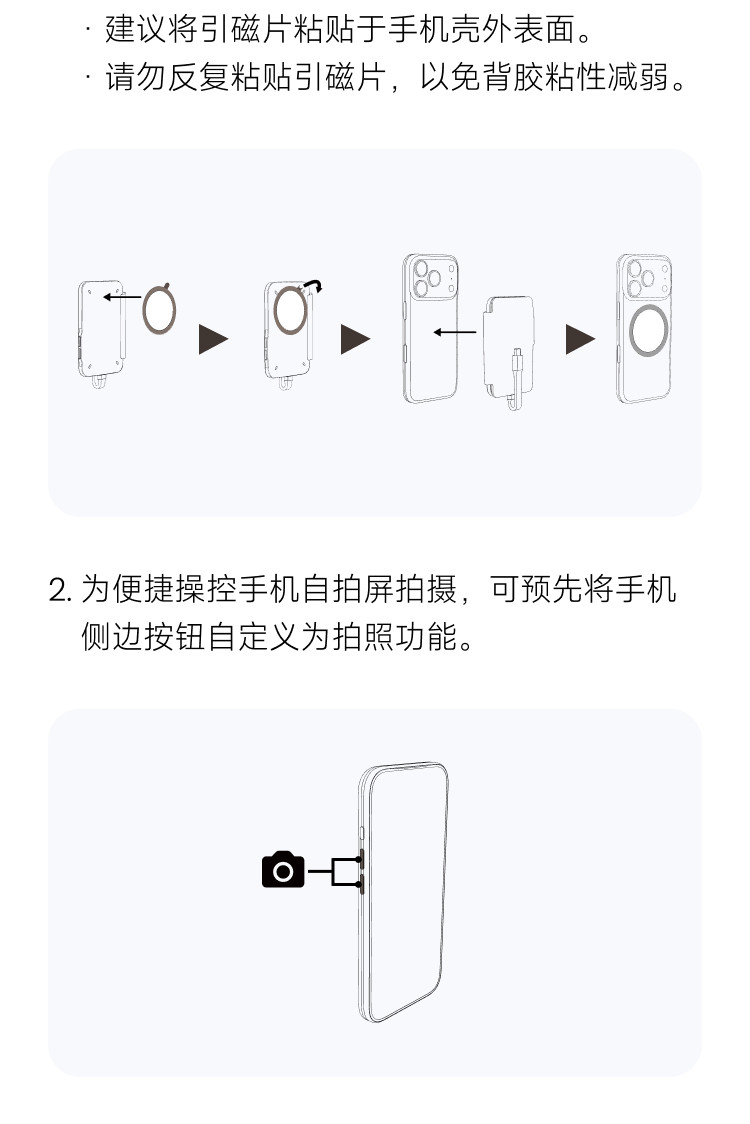 · 建议将引磁片粘贴于手机壳外表面。
· 请勿反复粘贴引磁片，以免背胶粘性减弱。

2. 为便捷操控手机自拍屏拍摄，可预先将手机侧边按钮自定义为拍照功能。