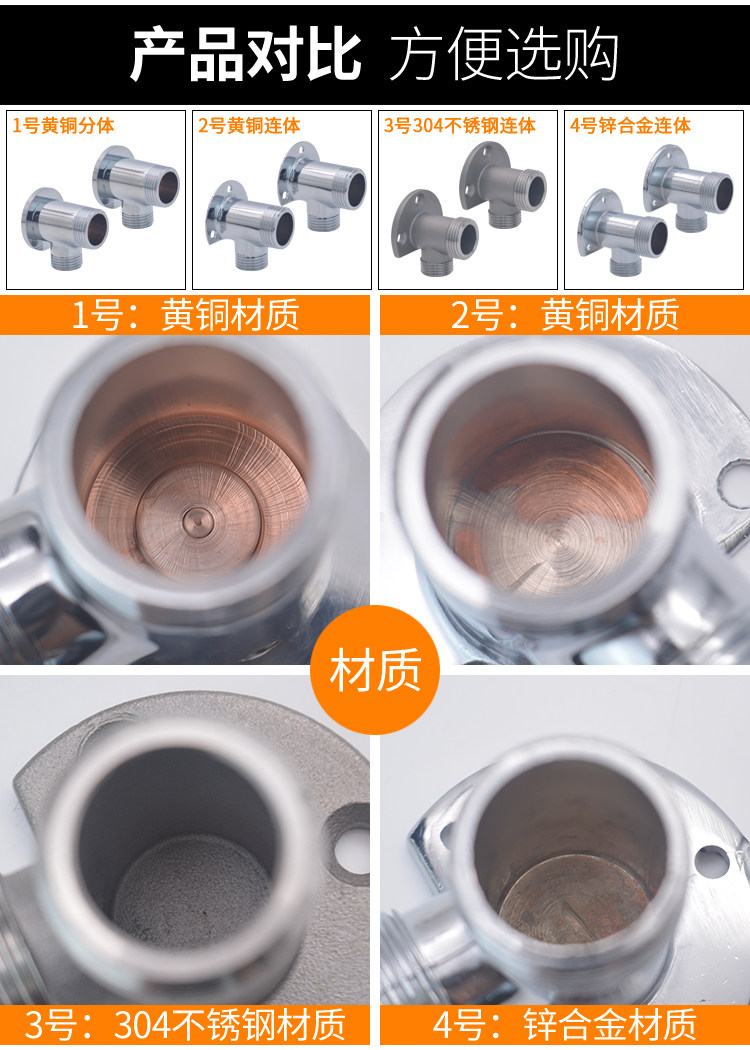 产品对比 方便选购

1号黄铜分体

2号黄铜连体

3号304不锈钢连体

4号锌合金连体

1号：黄铜材质

2号：黄铜材质

材质

3号：304不锈钢材质

4号：锌合金材质