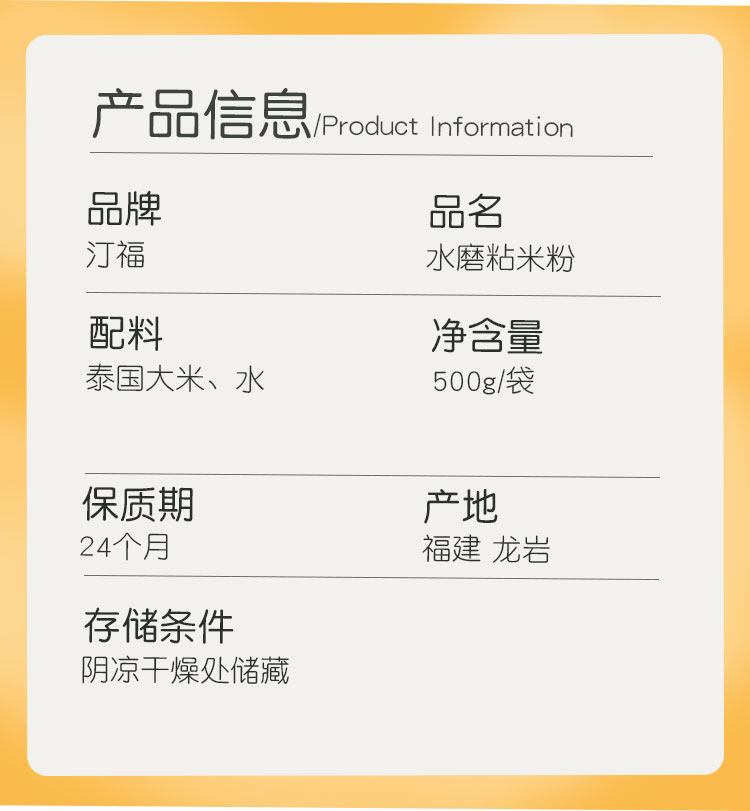 产品信息/Product Information

品牌
汀福

品名
水磨粘米粉

配料
泰国大米、水

净含量
500g/袋

保质期
24个月

产地
福建 龙岩

存储条件
阴凉干燥处储藏