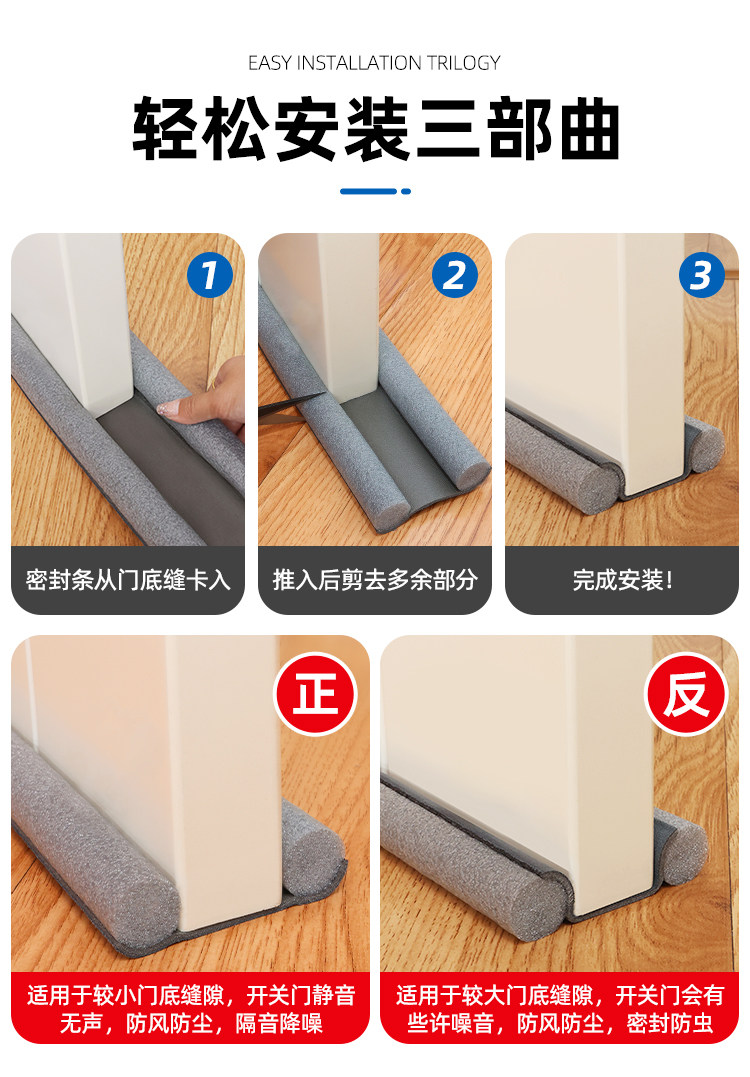 EASY INSTALLATION TRILOGY

轻松安装三部曲

1
密封条从门底缝卡入

2
推入后剪去多余部分

3
完成安装！

正
适用于较小门底缝隙，开关门静音无声，防风防尘，隔音降噪

反
适用于较大门底缝隙，开关门会有些许噪音，防风防尘，密封防虫