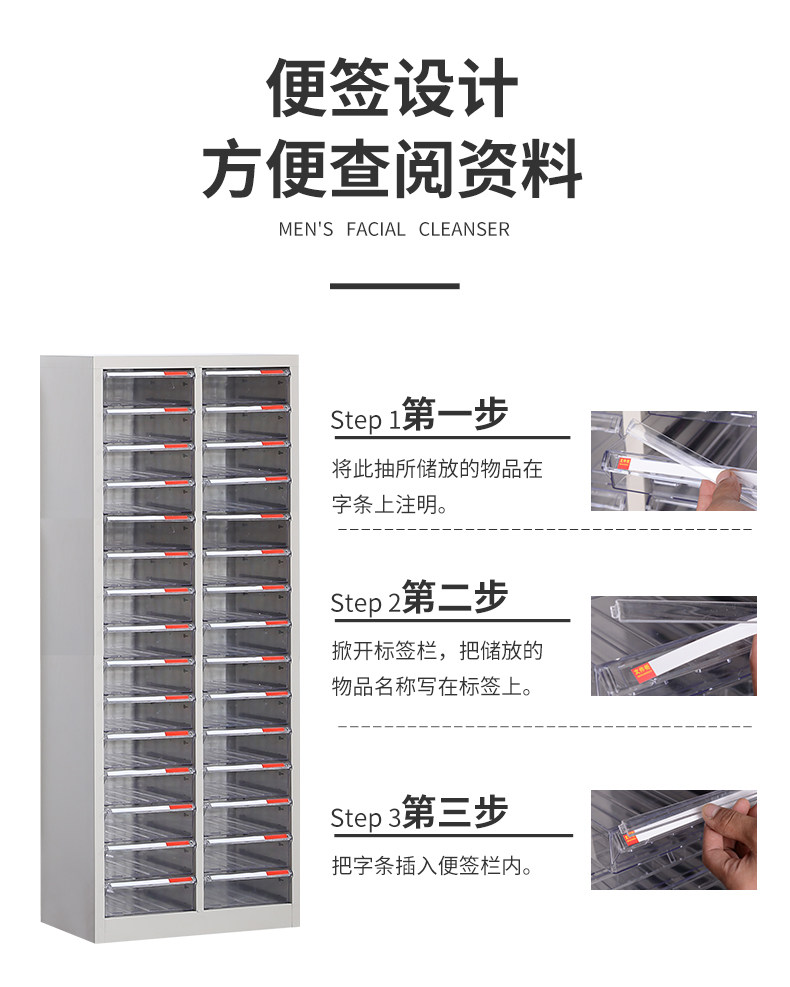 便签设计
方便查阅资料

MEN'S FACIAL CLEANSER

Step 1第一步

将此抽所储放的物品在字条上注明。

Step 2第二步

掀开标签栏，把储放的物品名称写在标签上。

Step 3第三步

把字条插入便签栏内。