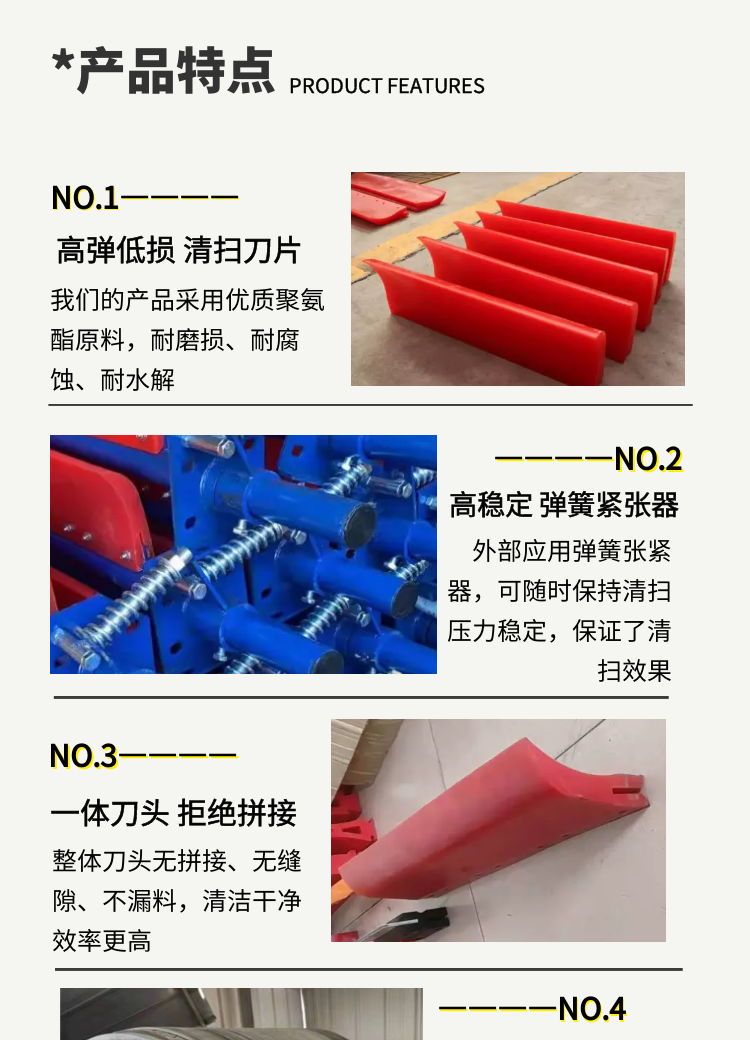 *产品特点 PRODUCT FEATURES

NO.1————

高弹低损 清扫刀片

我们的产品采用优质聚氨酯原料，耐磨损、耐腐蚀、耐水解

————NO.2

高稳定 弹簧紧张器

外部应用弹簧张紧器，可随时保持清扫压力稳定，保证了清扫效果

NO.3————

一体刀头 拒绝拼接

整体刀头无拼接、无缝隙、不漏料，清洁干净效率更高

————NO.4