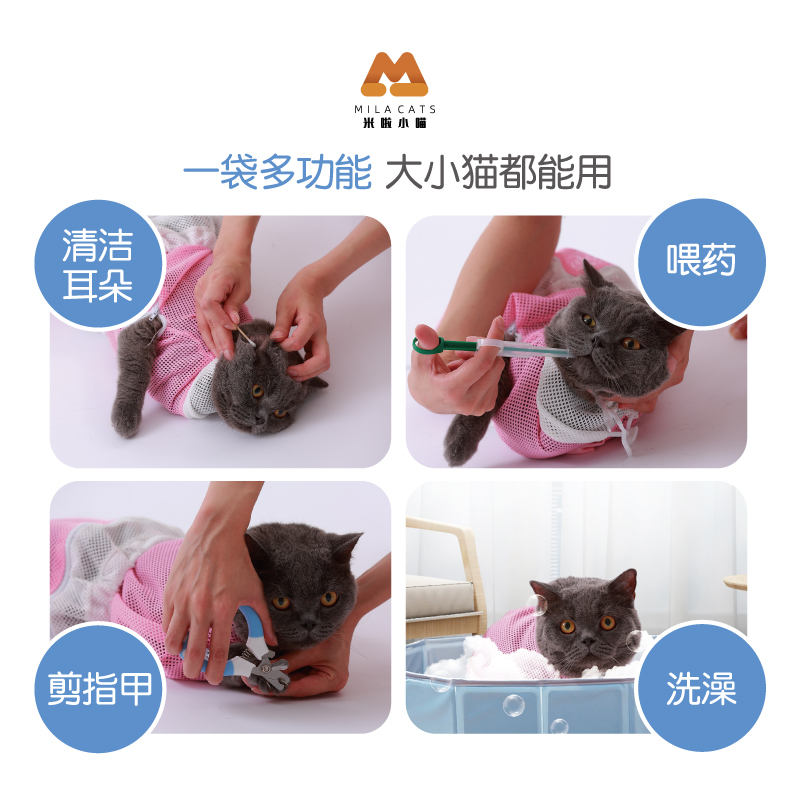 MILACATS
米啦小喵

一袋多功能 大小猫都能用

清洁耳朵

喂药

剪指甲

洗澡