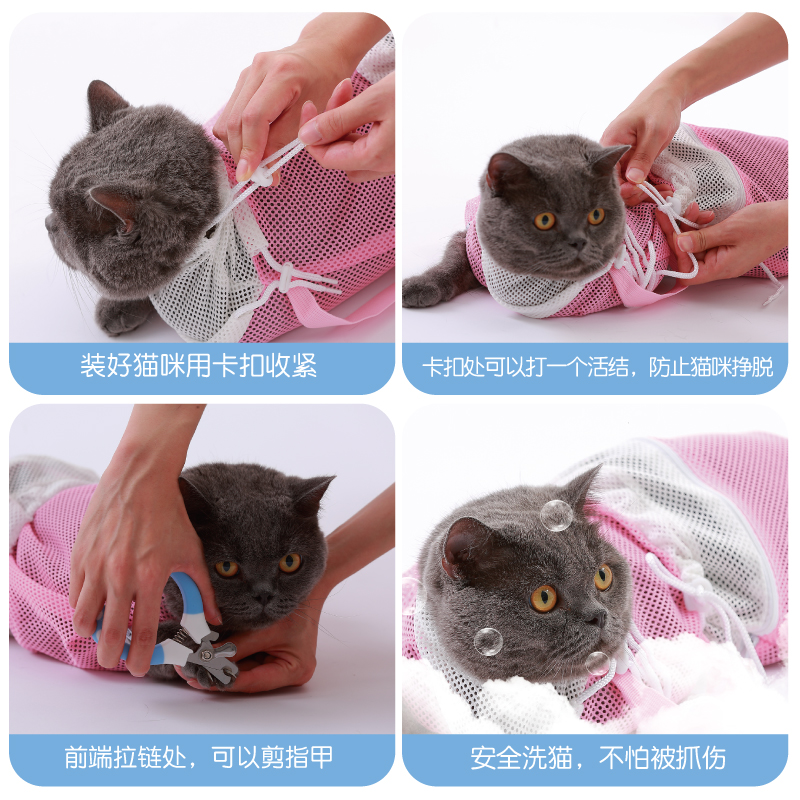 装好猫咪用卡扣收紧

卡扣处可以打一个活结，防止猫咪挣脱

前端拉链处，可以剪指甲

安全洗猫，不怕被抓伤