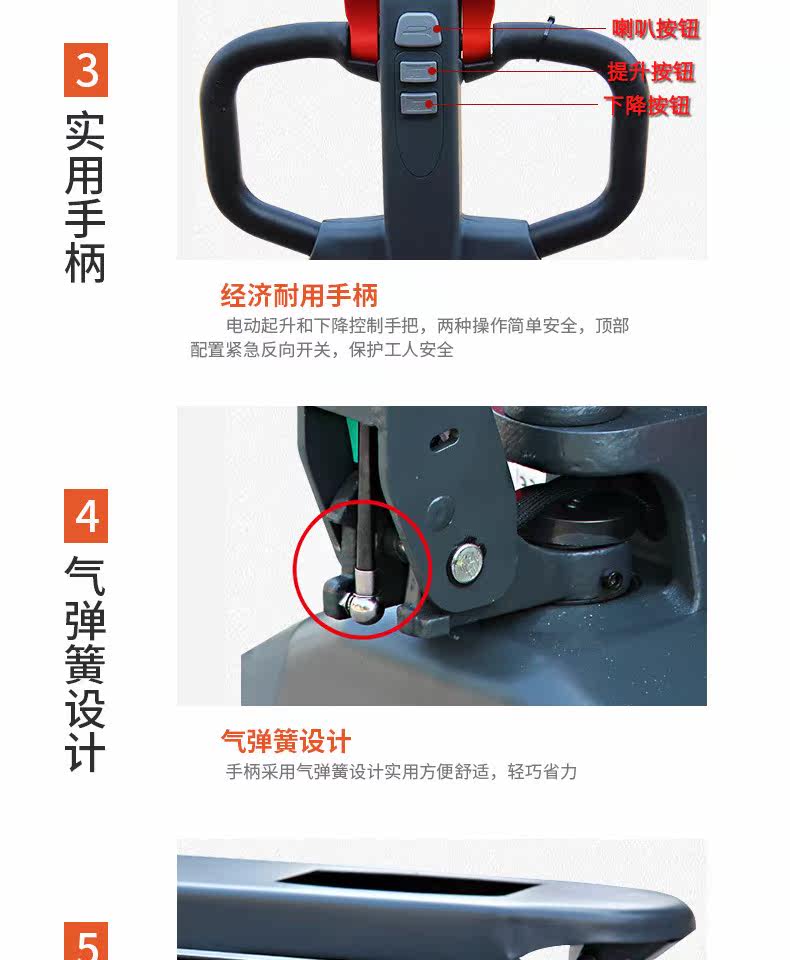 3
实用手柄

喇叭按钮
提升按钮
下降按钮

经济耐用手柄
电动起升和下降控制手把，两种操作简单安全，顶部配置紧急反向开关，保护工人安全

4
气弹簧设计

气弹簧设计
手柄采用气弹簧设计实用方便舒适，轻巧省力

5