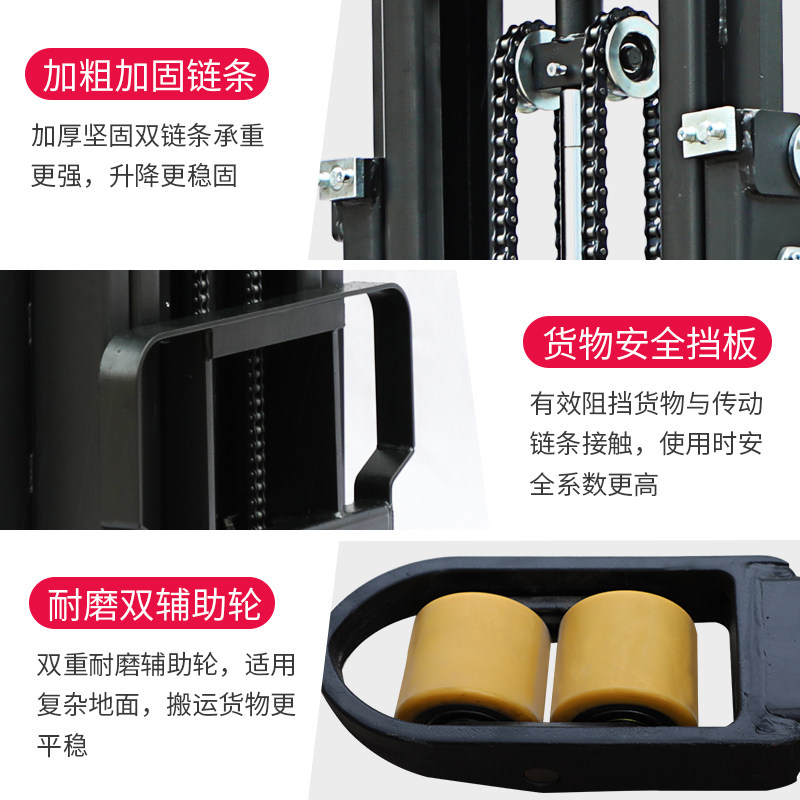 加粗加固链条

加厚坚固双链条承重更强，升降更稳固

货物安全挡板

有效阻挡货物与传动链条接触，使用时安全系数更高

耐磨双辅助轮

双重耐磨辅助轮，适用复杂地面，搬运货物更平稳