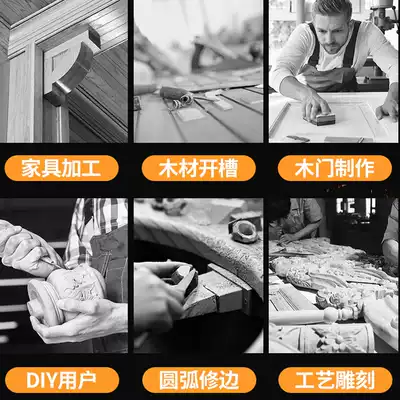 家具加工

木材开槽

木门制作

DIY用户

圆弧修边

工艺雕刻