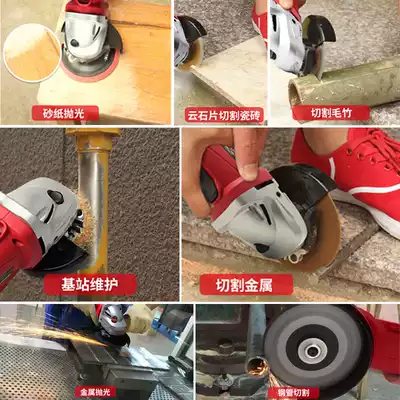 砂纸抛光

云石片切割瓷砖

切割毛竹

基站维护

切割金属

金属抛光

钢管切割