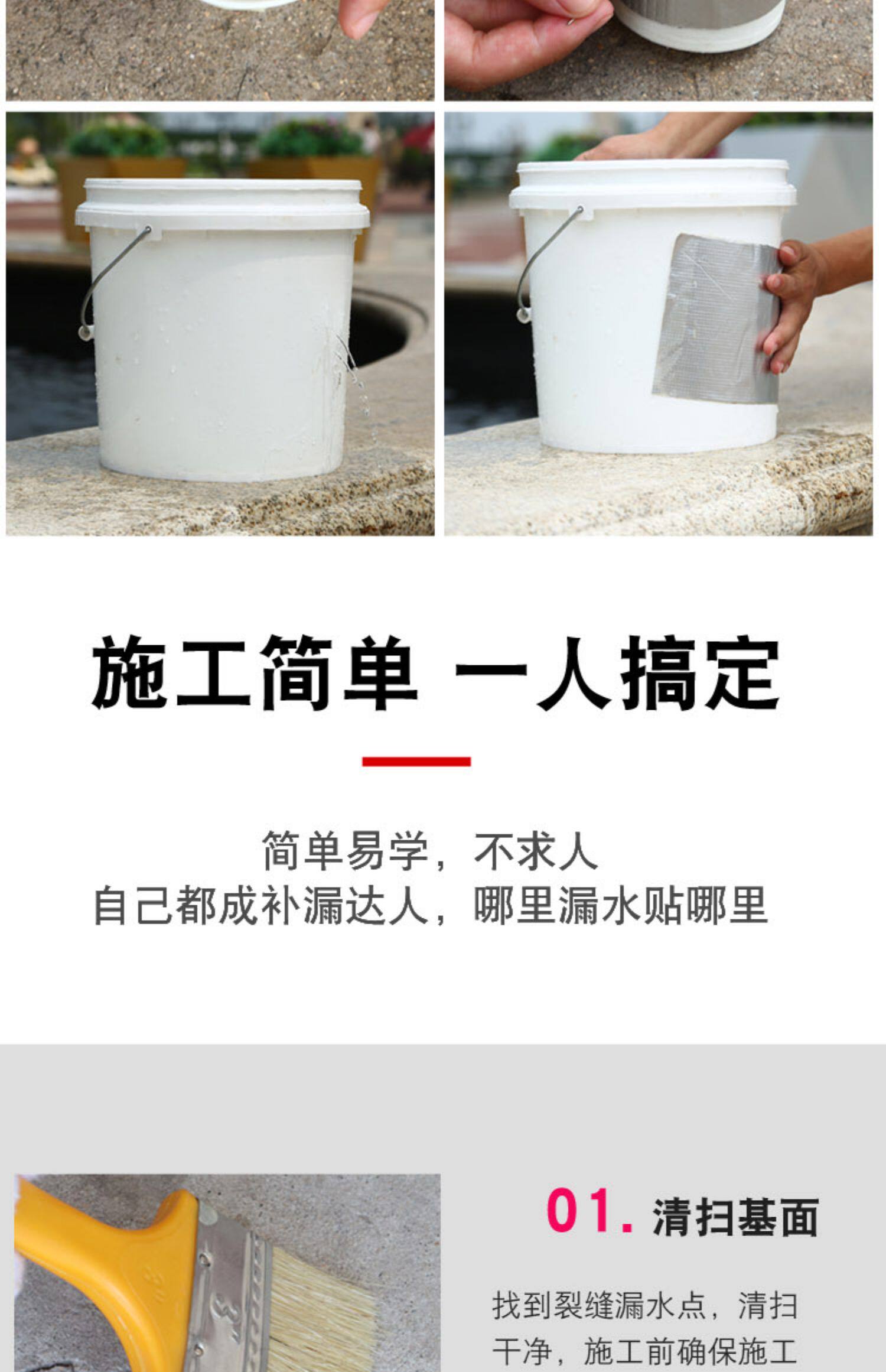 施工简单 一人搞定

简单易学，不求人
自己都成补漏达人，哪里漏水贴哪里

3"

01. 清扫基面

找到裂缝漏水点，清扫干净，施工前确保施工