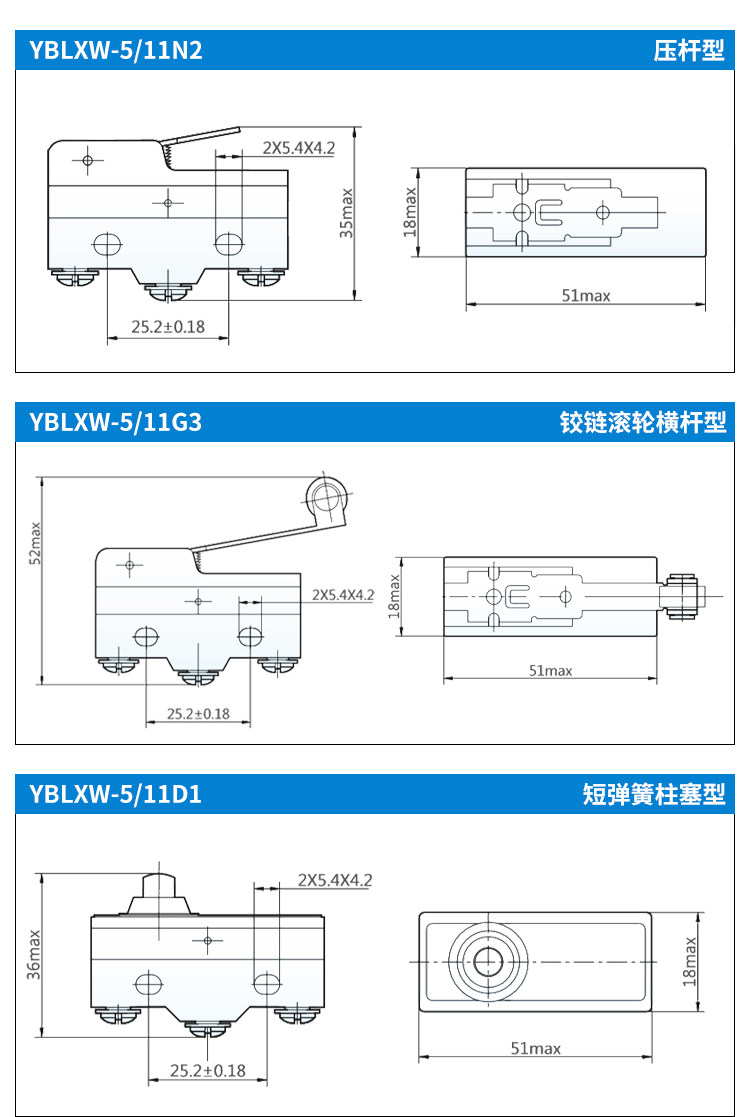 YBLXW-5/11N2

压杆型

2X5.4X4.2

35max

25.2±0.18

18max

51max

YBLXW-5/11G3

铰链滚轮横杆型

52max

2X5.4X4.2

25.2±0.18

18max

51max

YBLXW-5/11D1

短弹簧柱塞型

2X5.4X4.2

36max

25.2±0.18

18max

51max