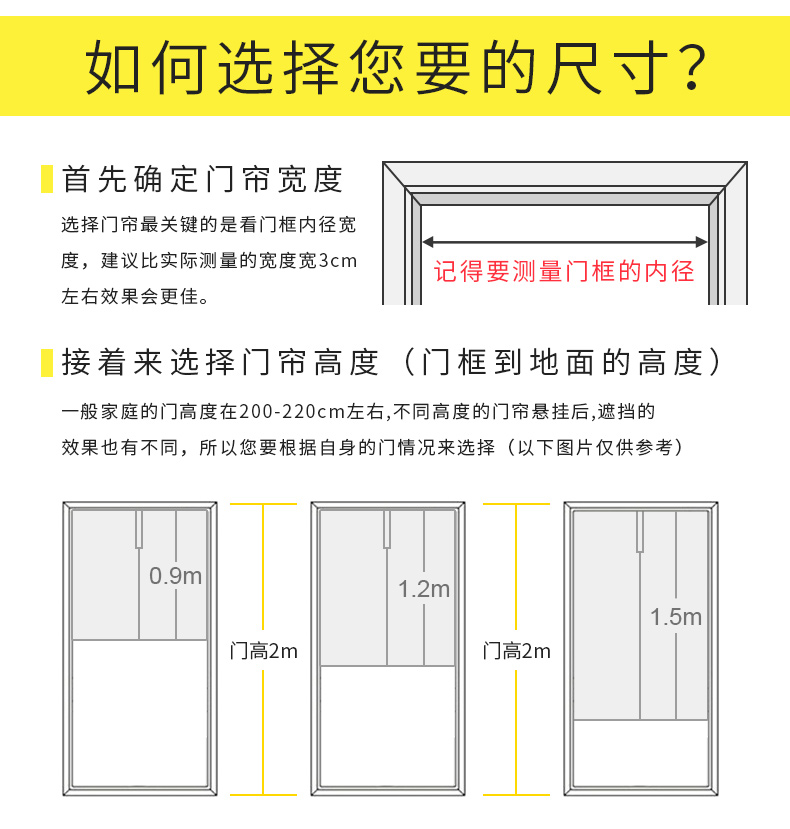 如何选择您要的尺寸?

首先确定门帘宽度

选择门帘最关键的是看门框内径宽度，建议比实际测量的宽度宽3cm左右效果会更佳。

记得要测量门框的内径

接着来选择门帘高度（门框到地面的高度）

一般家庭的门高度在200-220cm左右,不同高度的门帘悬挂后,遮挡的效果也有不同，所以您要根据自身的门情况来选择（以下图片仅供参考）

0.9m

门高2m

1.2m

门高2m

1.5m