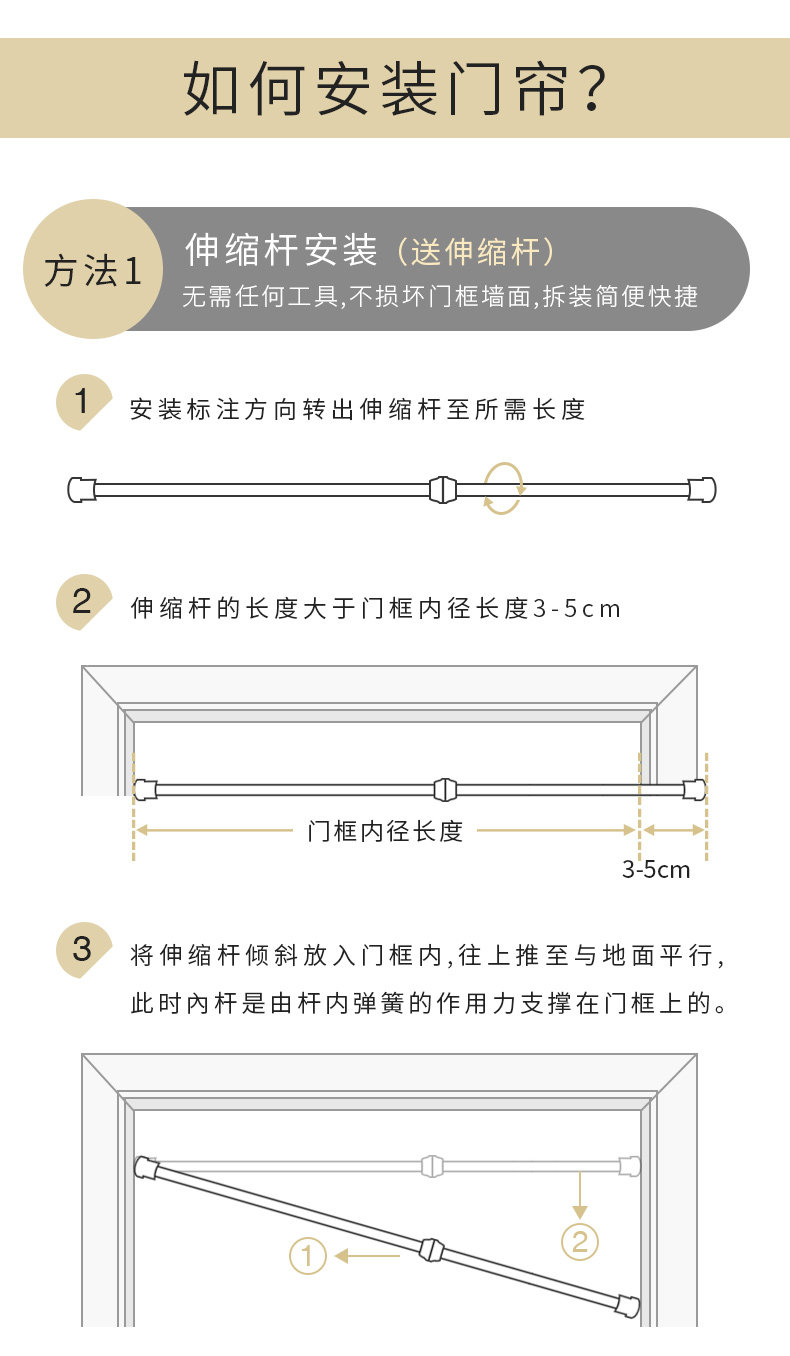 如何安装门帘?

方法1

伸缩杆安装（送伸缩杆）

无需任何工具,不损坏门框墙面,拆装简便快捷

1

安装标注方向转出伸缩杆至所需长度

2

伸缩杆的长度大于门框内径长度3-5cm

门框内径长度

3-5cm

3

将伸缩杆倾斜放入门框内,往上推至与地面平行,此时内杆是由杆内弹簧的作用力支撑在门框上的。

①

②