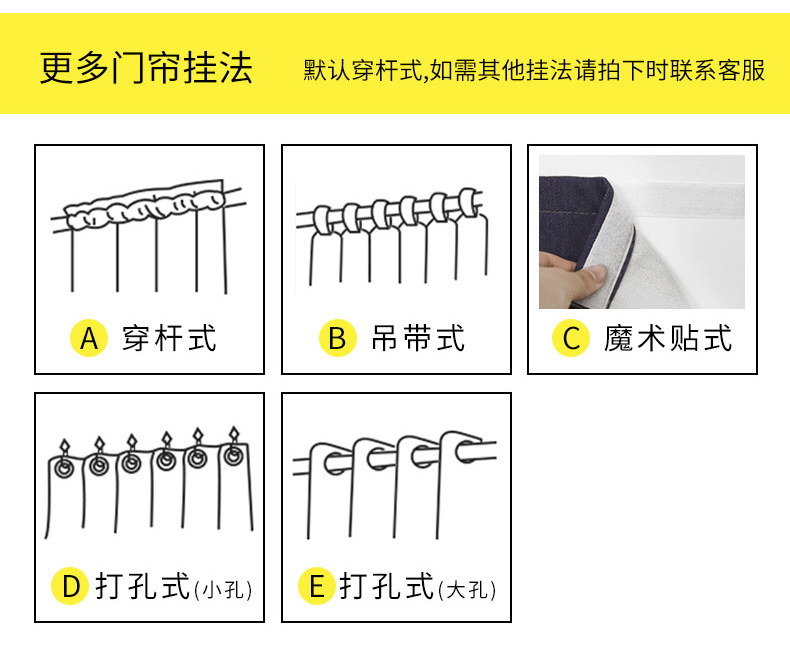 更多门帘挂法

默认穿杆式,如需其他挂法请拍下时联系客服

A 穿杆式

B 吊带式

C 魔术贴式

D 打孔式(小孔)

E 打孔式(大孔)