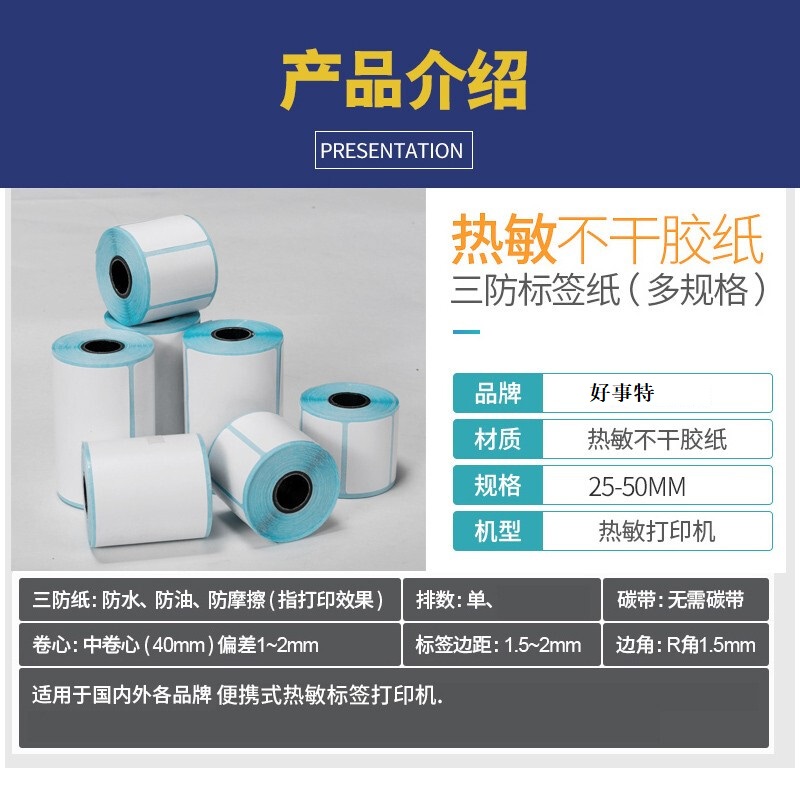 产品介绍

PRESENTATION

热敏不干胶纸
三防标签纸（多规格）

| 品牌 | 好事特 |
|---|---|
| 材质 | 热敏不干胶纸 |
| 规格 | 25-50MM |
| 机型 | 热敏打印机 |

| 三防纸：防水、防油、防摩擦（指打印效果） | 排数：单、 | 碳带：无需碳带 |
|---|---|---|
| 卷心：中卷心（40mm）偏差1~2mm | 标签边距：1.5~2mm | 边角：R角1.5mm |

适用于国内外各品牌 便携式热敏标签打印机.