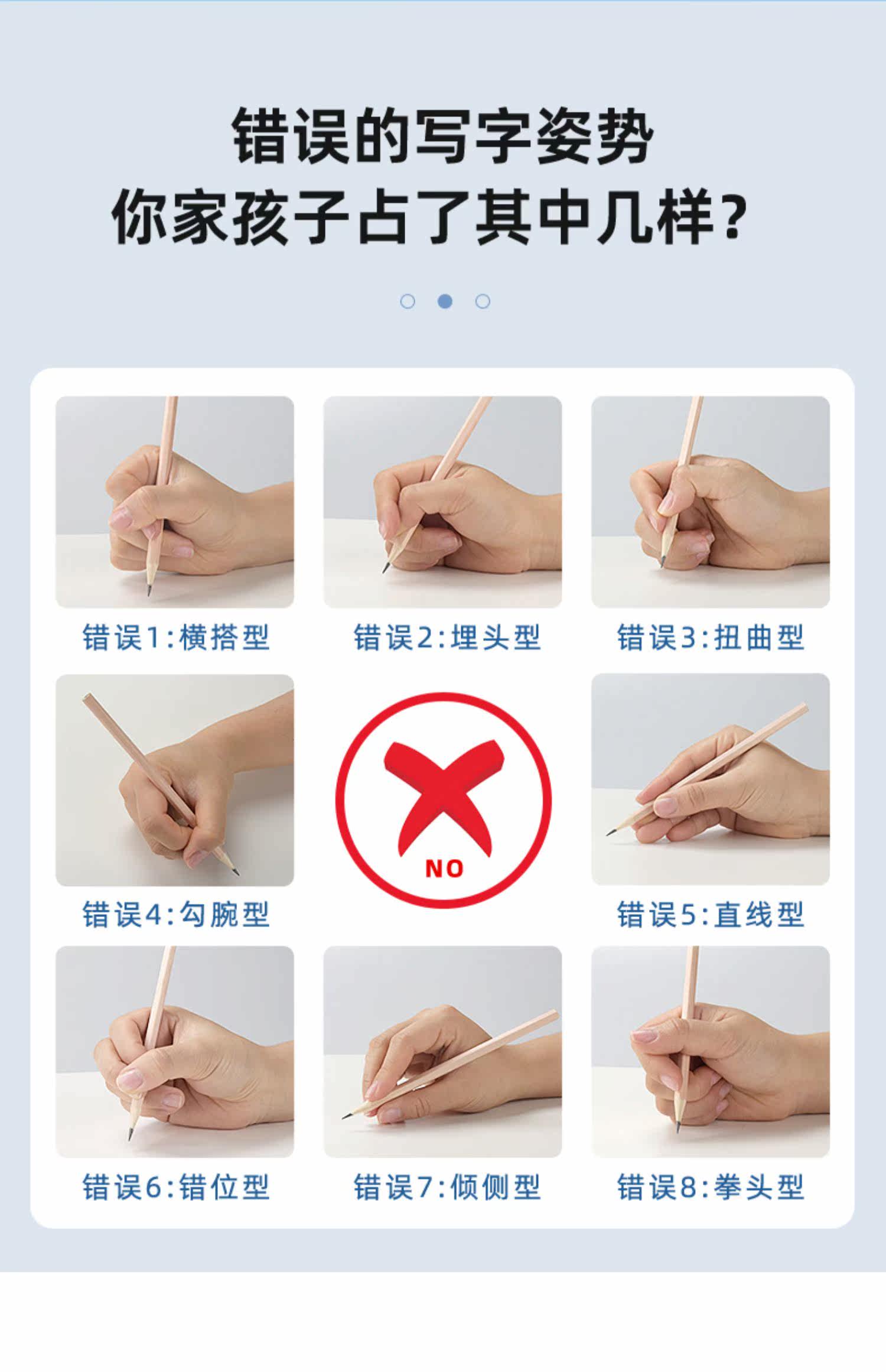 错误的写字姿势
你家孩子占了其中几样?

错误1:横搭型

错误2:埋头型

错误3:扭曲型

错误4:勾腕型

NO

错误5:直线型

错误6:错位型

错误7:倾侧型

错误8:拳头型