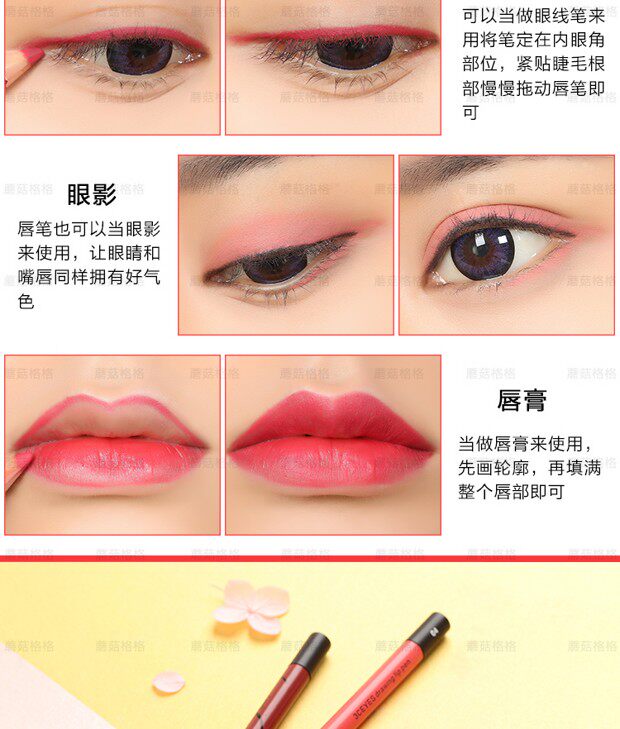 可以当做眼线笔来用将笔定在内眼角部位，紧贴睫毛根部慢慢拖动唇笔即可

眼影

唇笔也可以当眼影来使用，让眼睛和嘴唇同样拥有好气色

唇膏

当做唇膏来使用，先画轮廓，再填满整个唇部即可

蘑菇格格

3CEYES drawing lip pen