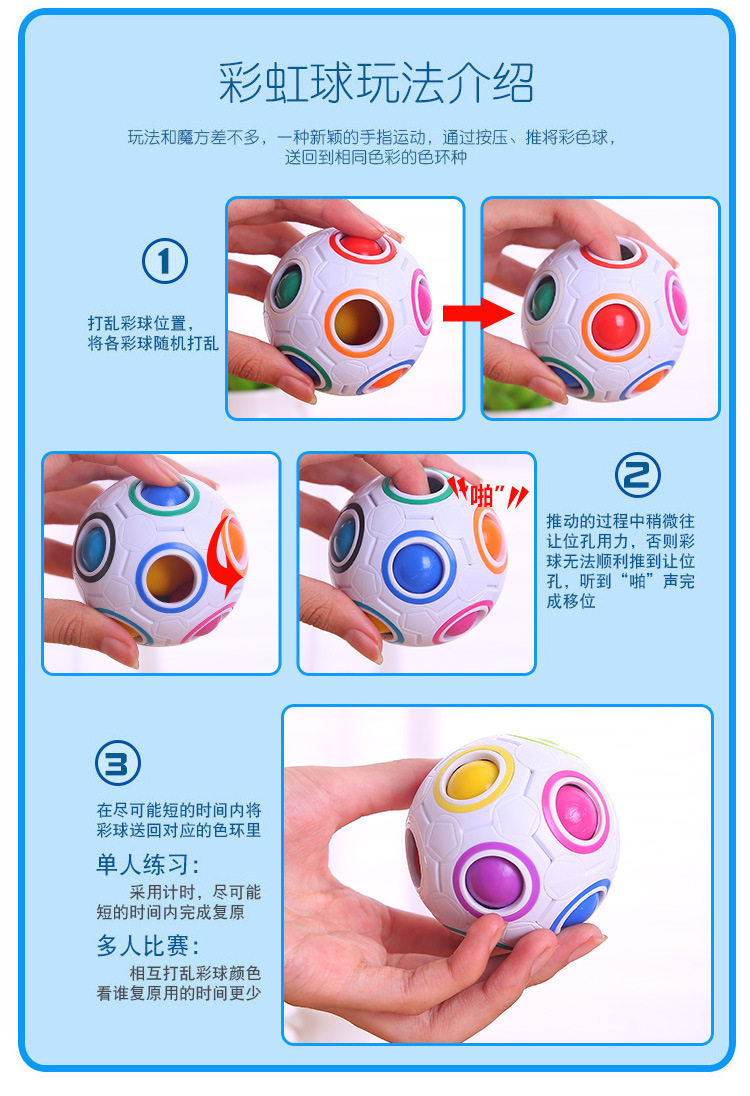 彩虹球玩法介绍

玩法和魔方差不多，一种新颖的手指运动，通过按压、推将彩色球，送回到相同色彩的色环种

1

打乱彩球位置，将各彩球随机打乱

"啪"

2

推动的过程中稍微往让位孔用力，否则彩球无法顺利推到让位孔，听到"啪"声完成移位

3

在尽可能短的时间内将彩球送回对应的色环里

单人练习：

采用计时，尽可能短的时间内完成复原

多人比赛：

相互打乱彩球颜色看谁复原用的时间更少