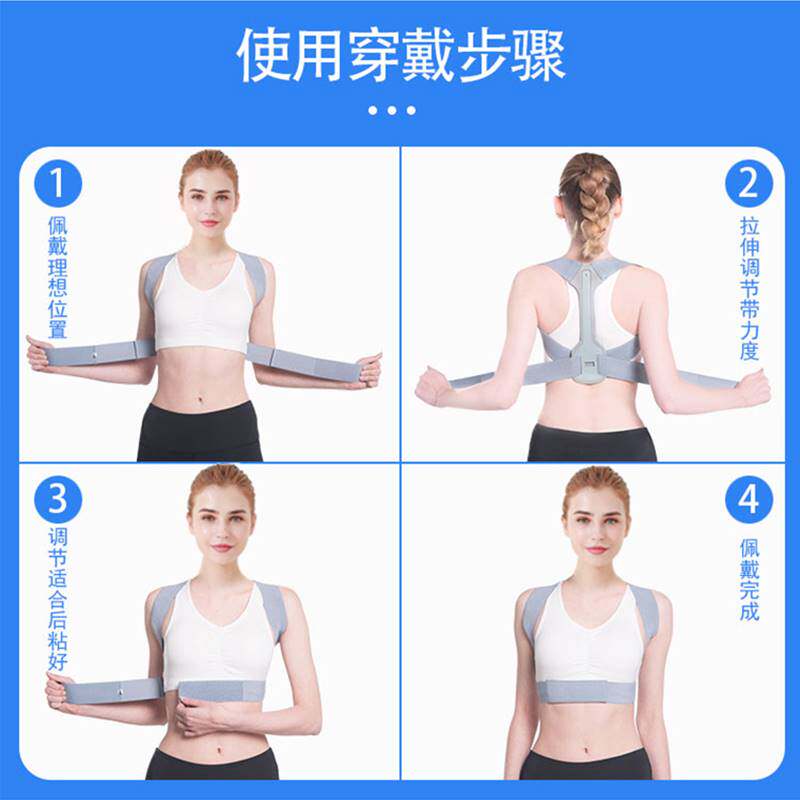 使用穿戴步骤

1
佩戴理想位置

2
拉伸调节带力度

3
调节适合后粘好

4
佩戴完成