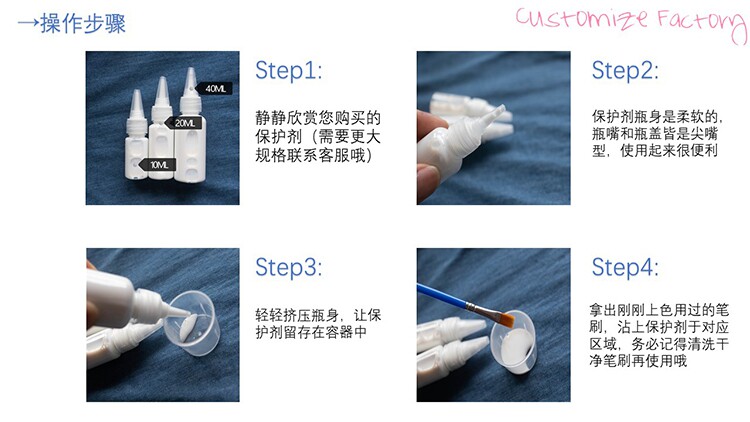 →操作步骤

Customize Factory

40ML

20ML

10ML

Step1:

静静欣赏您购买的保护剂（需要更大规格联系客服哦）

Step2:

保护剂瓶身是柔软的，瓶嘴和瓶盖皆是尖嘴型，使用起来很便利

Step3:

轻轻挤压瓶身，让保护剂留存在容器中

Step4:

拿出刚刚上色用过的笔刷，沾上保护剂于对应区域，务必记得清洗干净笔刷再使用哦