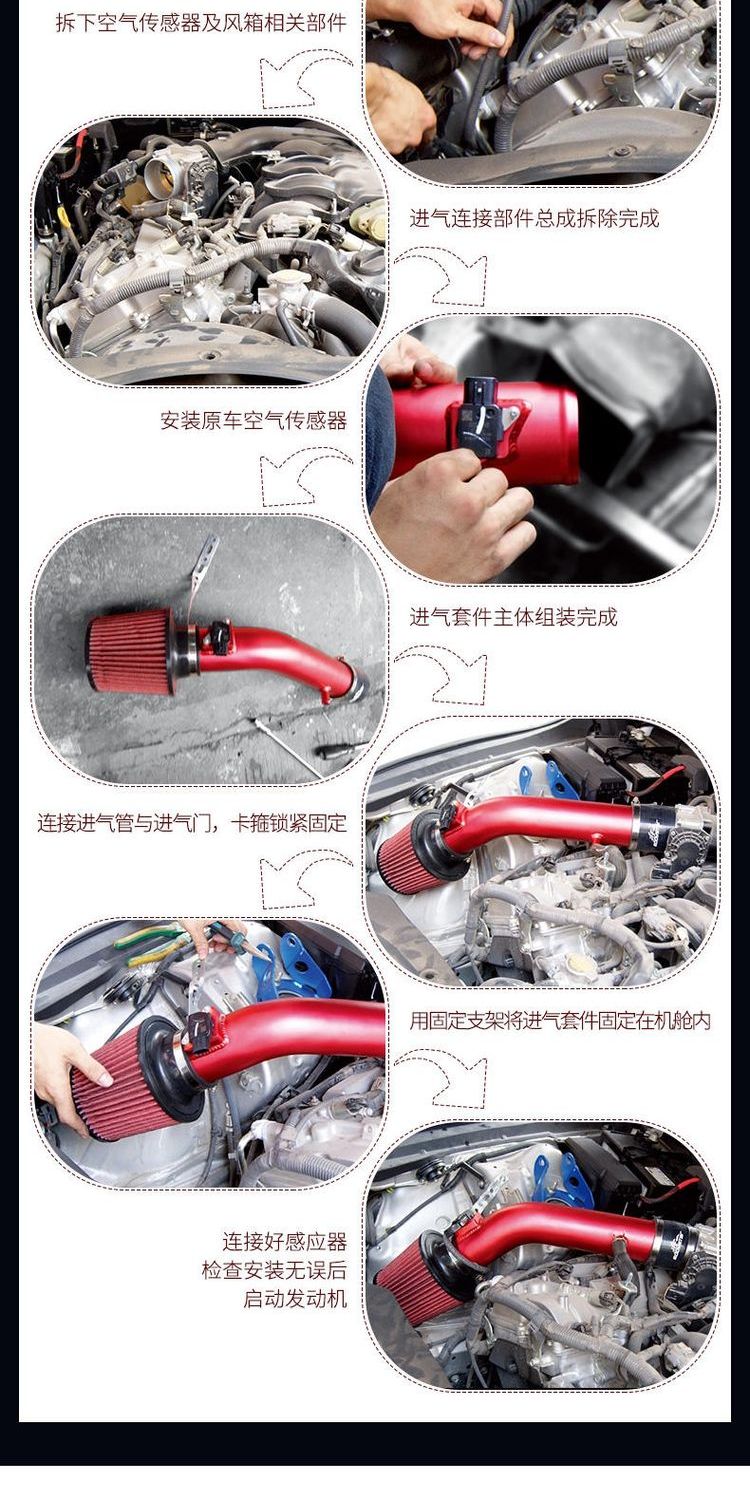 拆下空气传感器及风箱相关部件

进气连接部件总成拆除完成

安装原车空气传感器

进气套件主体组装完成

连接进气管与进气门，卡箍锁紧固定

用固定支架将进气套件固定在机舱内

连接好感应器
检查安装无误后
启动发动机