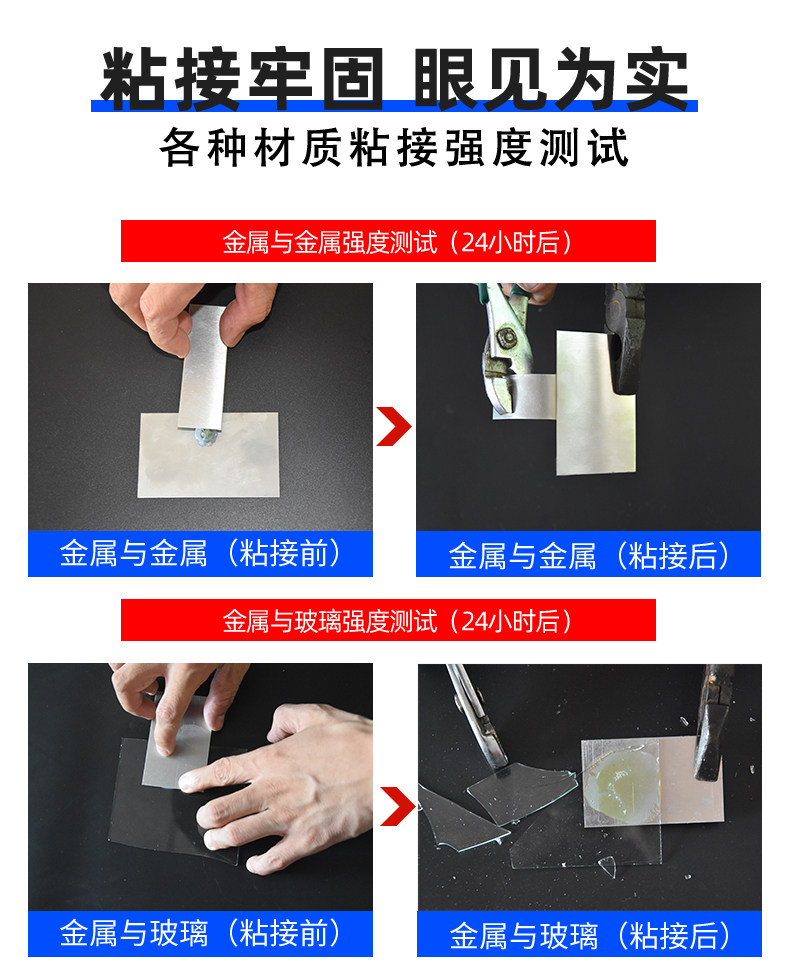 粘接牢固 眼见为实

各种材质粘接强度测试

金属与金属强度测试（24小时后）

金属与金属（粘接前）

金属与金属（粘接后）

金属与玻璃强度测试（24小时后）

金属与玻璃（粘接前）

金属与玻璃（粘接后）