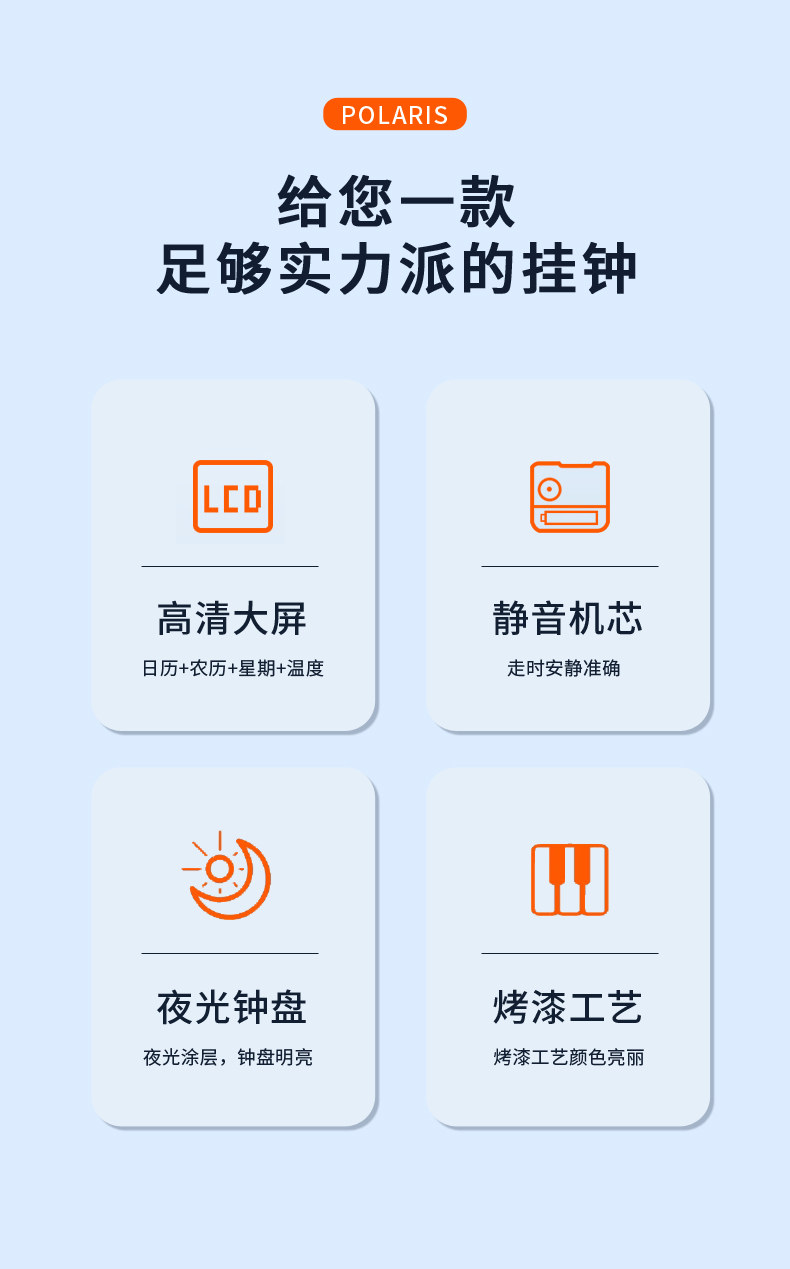 POLARIS

给您一款
足够实力派的挂钟

LCD

高清大屏

日历+农历+星期+温度

静音机芯

走时安静准确

夜光钟盘

夜光涂层，钟盘明亮

烤漆工艺

烤漆工艺颜色亮丽